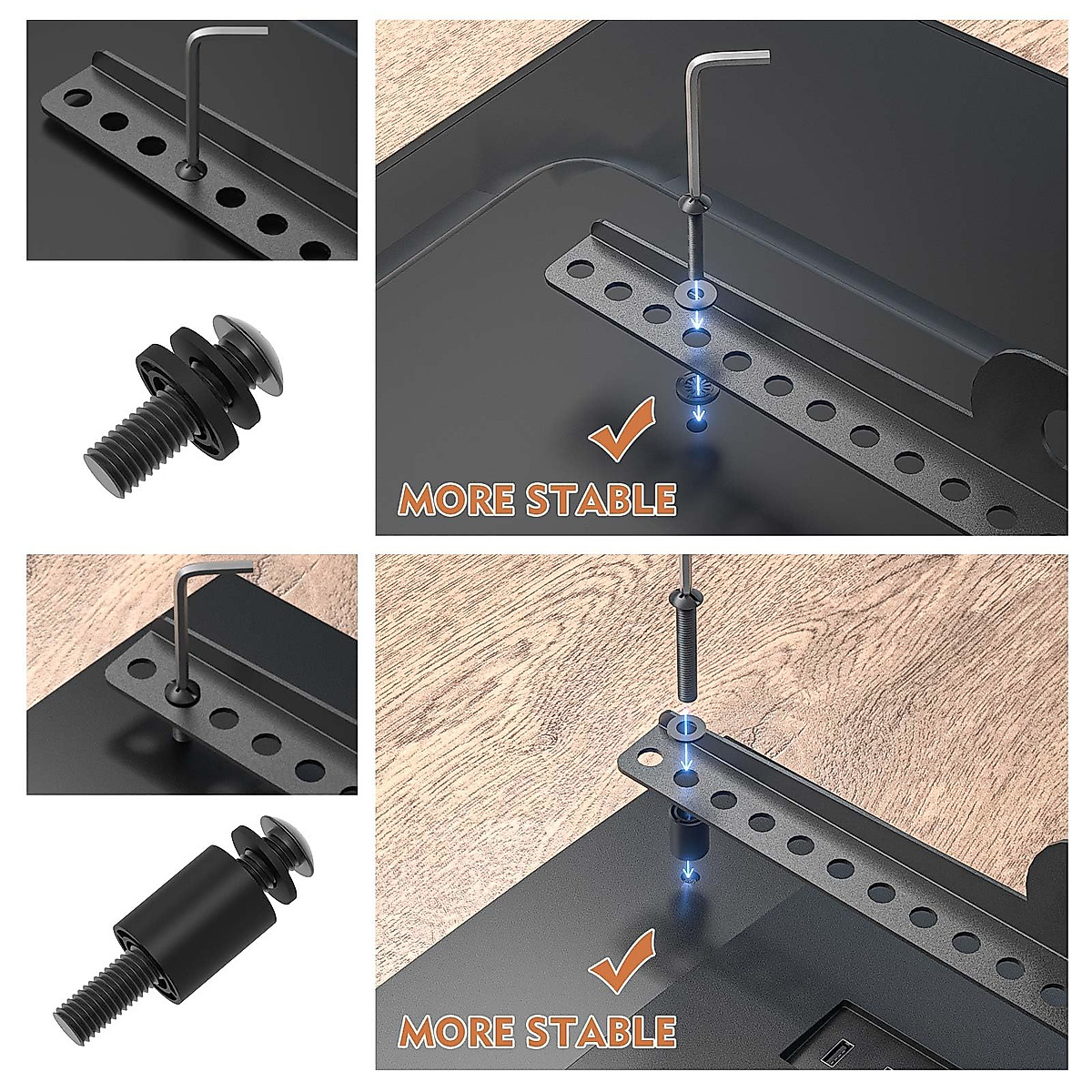 MORE STABLE

MORE STABLE