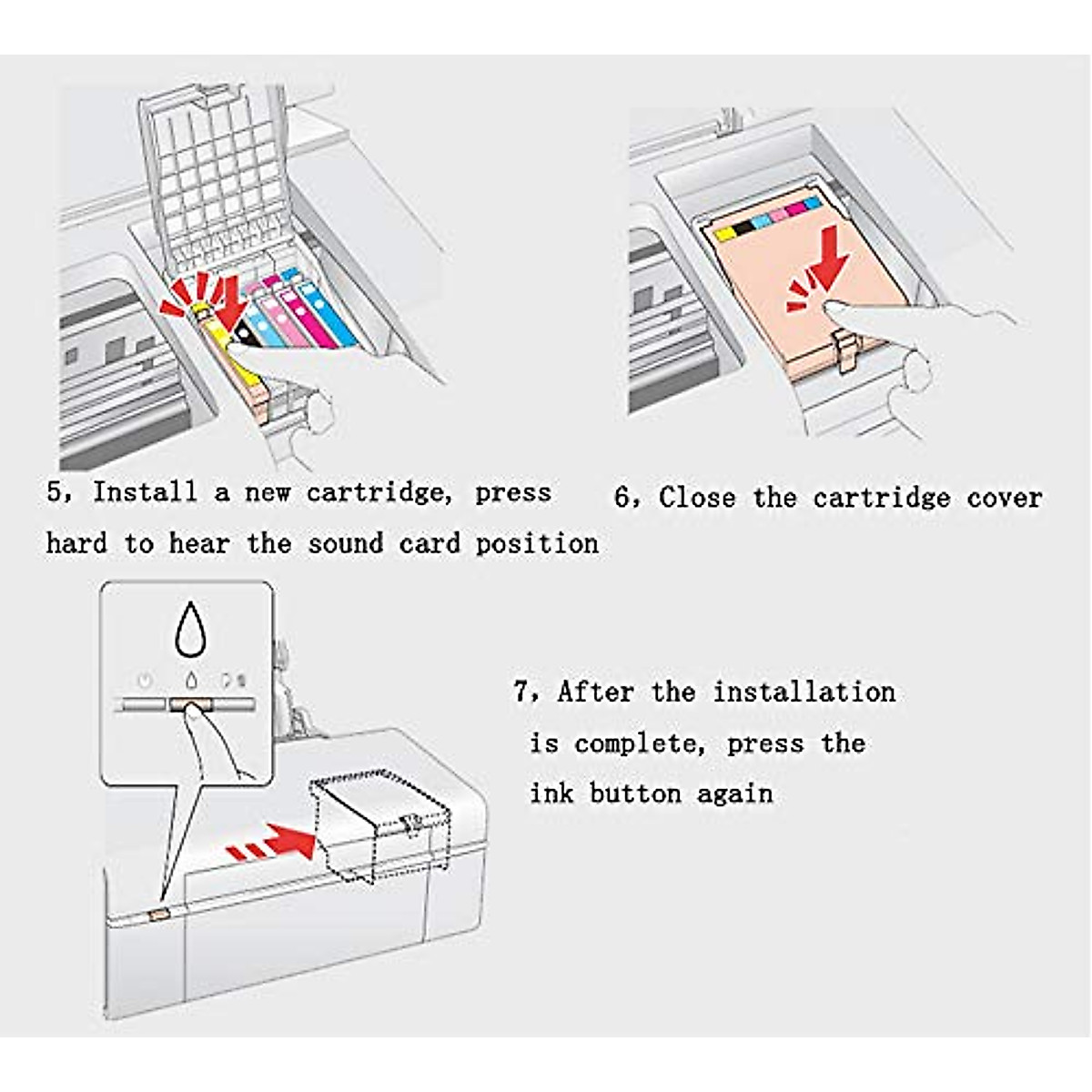 5, Install a new cartridge, press hard to hear the sound card position

6, Close the cartridge cover

7, After the installation is complete, press the ink button again