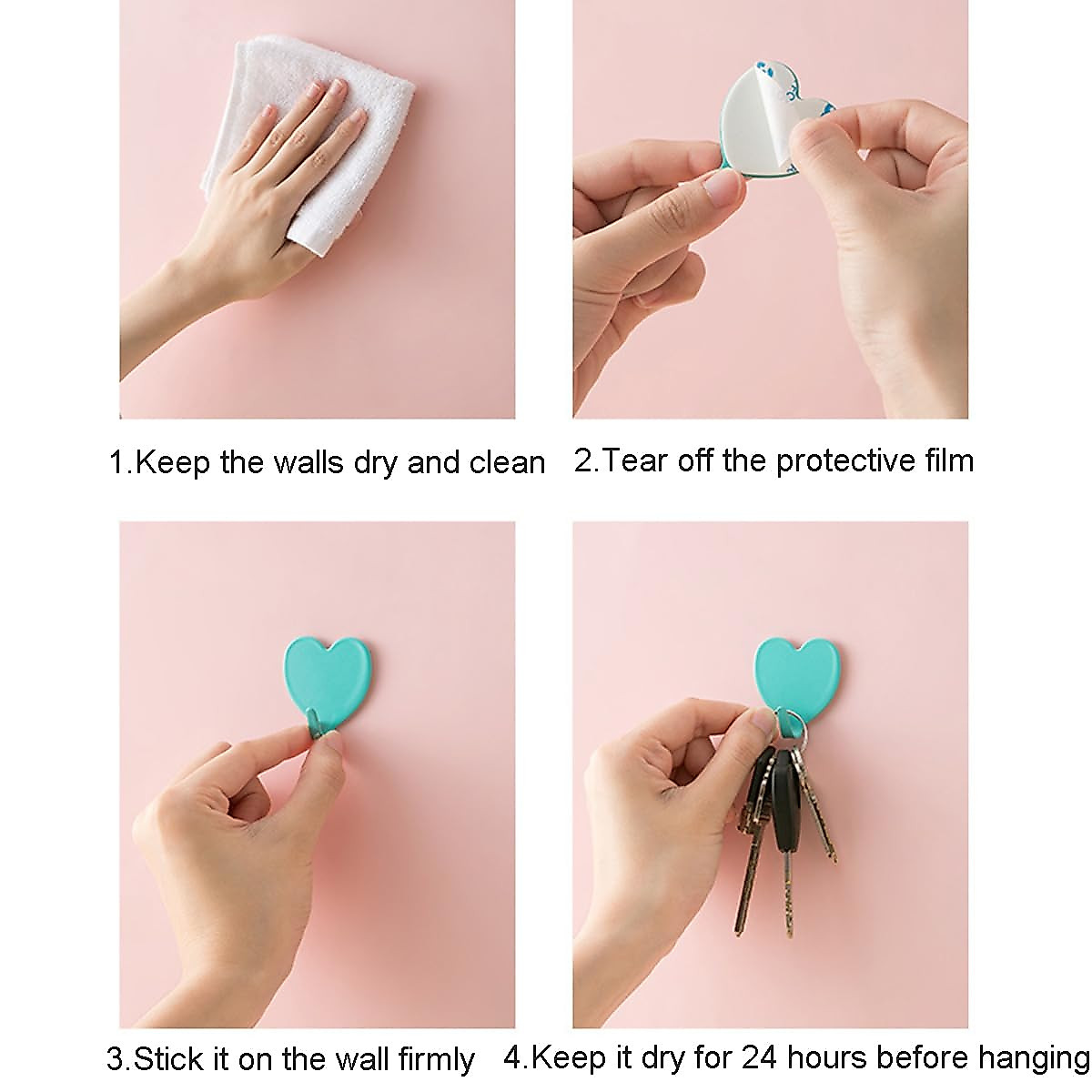 1.Keep the walls dry and clean

2.Tear off the protective film

3.Stick it on the wall firmly

4.Keep it dry for 24 hours before hanging