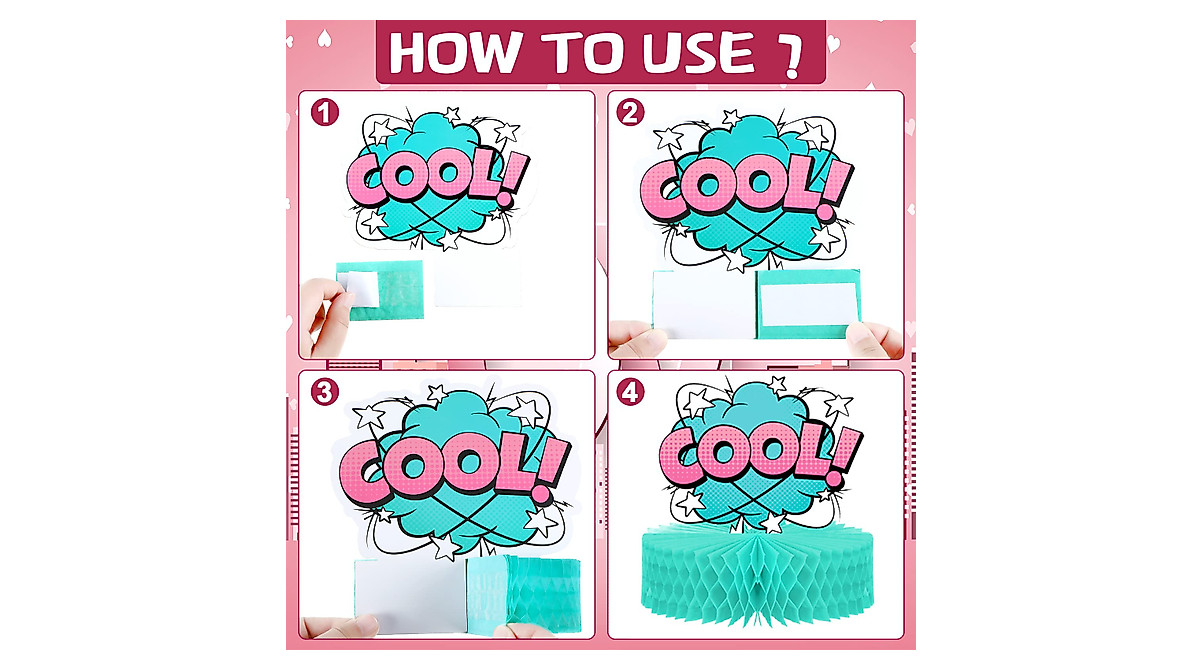 HOW TO USE ?

1
COOL!

2
COOL!

3
COOL!

4
COOL!