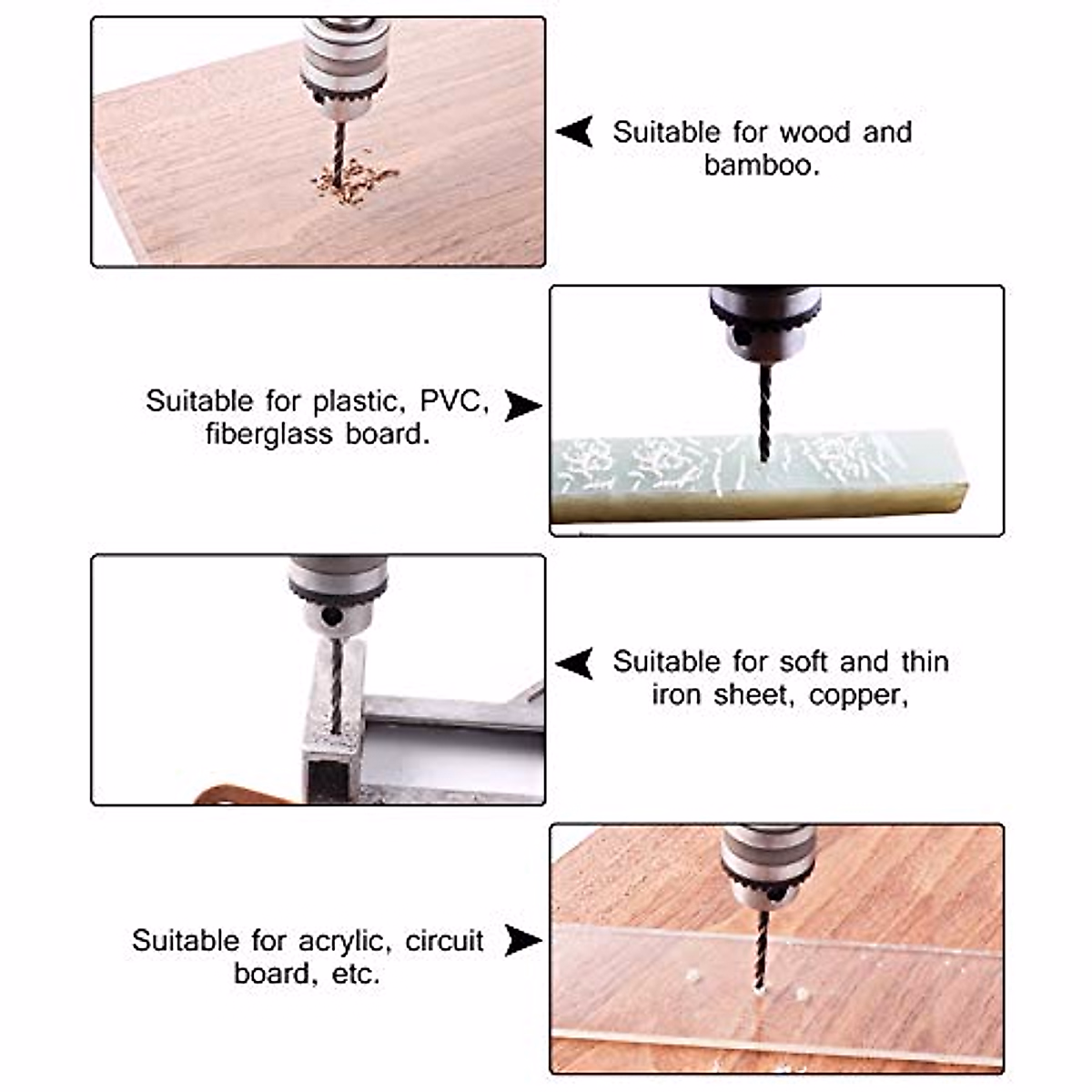 Suitable for wood and bamboo.

Suitable for plastic, PVC, fiberglass board.

Suitable for soft and thin iron sheet, copper,

Suitable for acrylic, circuit board, etc.