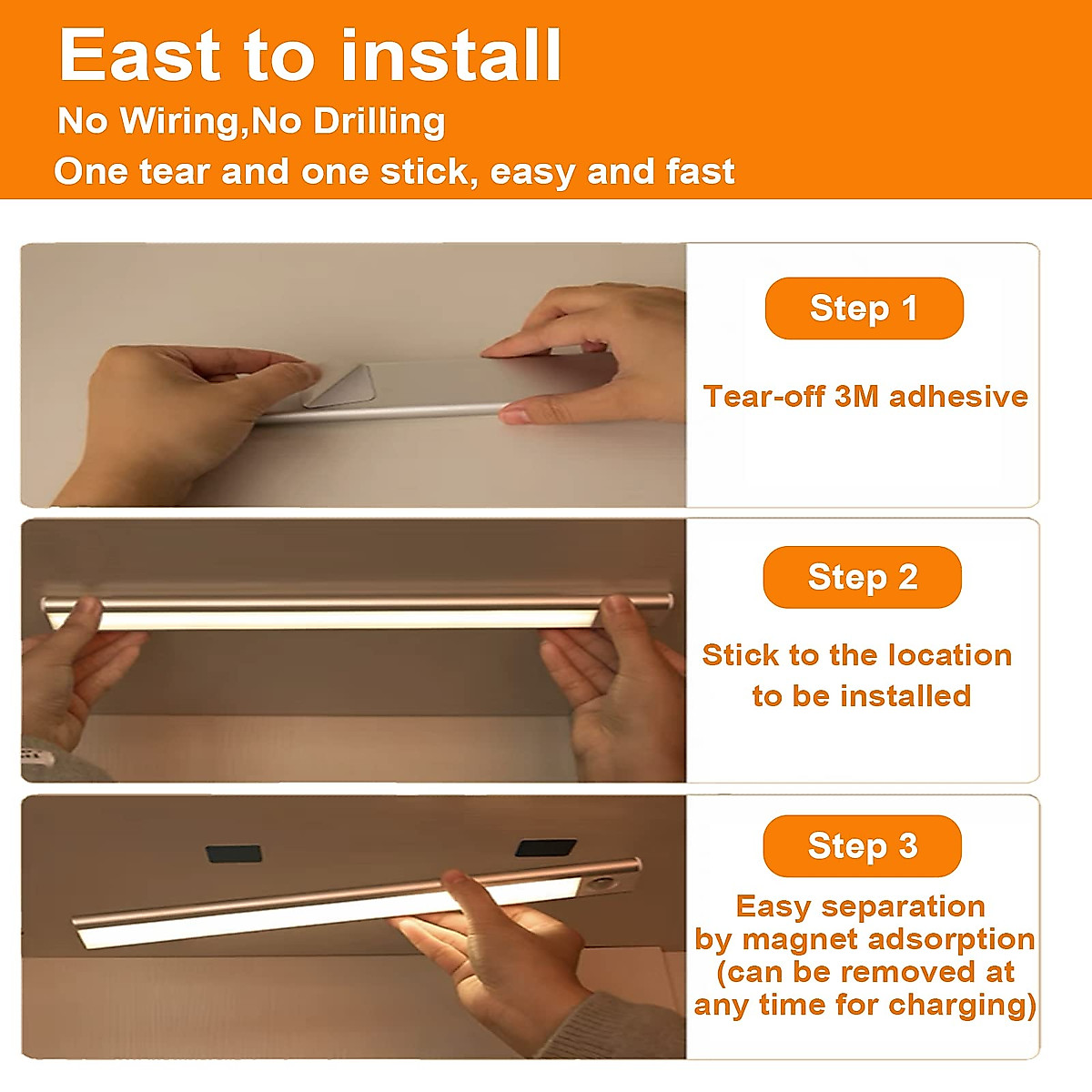 East to install
No Wiring,No Drilling
One tear and one stick, easy and fast

Step 1
Tear-off 3M adhesive

Step 2
Stick to the location to be installed

Step 3
Easy separation by magnet adsorption (can be removed at any time for charging)