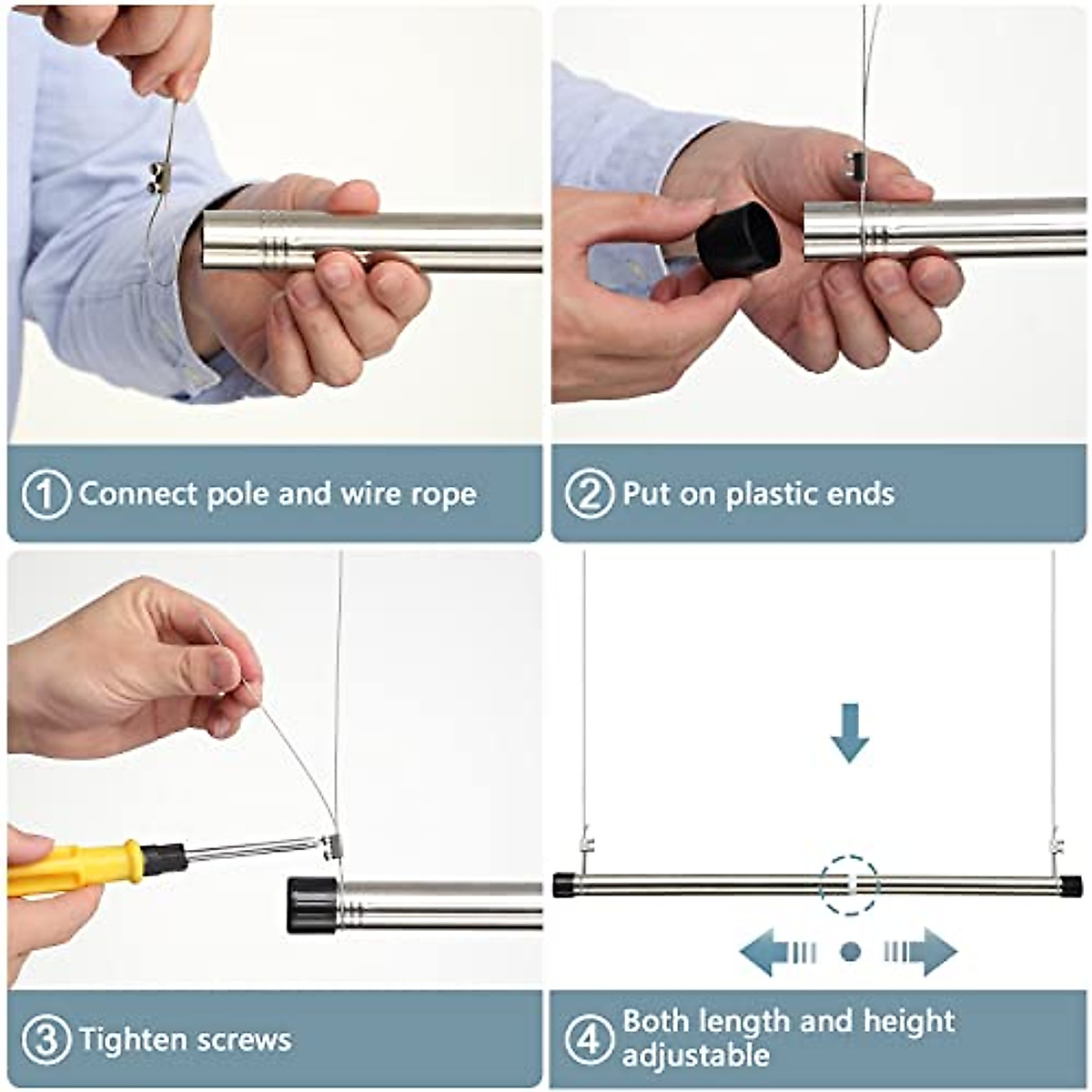 ① Connect pole and wire rope

② Put on plastic ends

③ Tighten screws

④ Both length and height adjustable