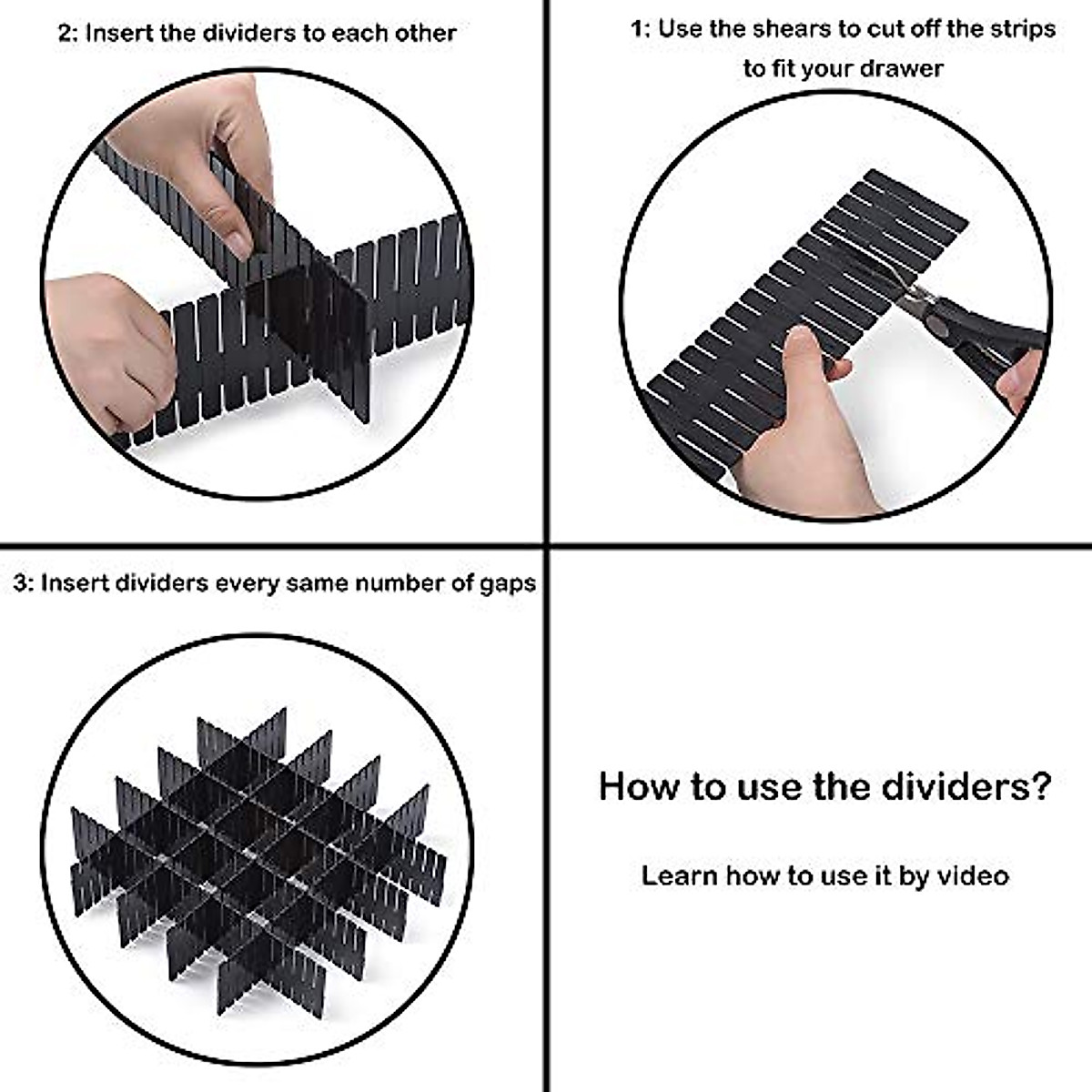 2: Insert the dividers to each other

1: Use the shears to cut off the strips to fit your drawer

3: Insert dividers every same number of gaps

How to use the dividers?

Learn how to use it by video