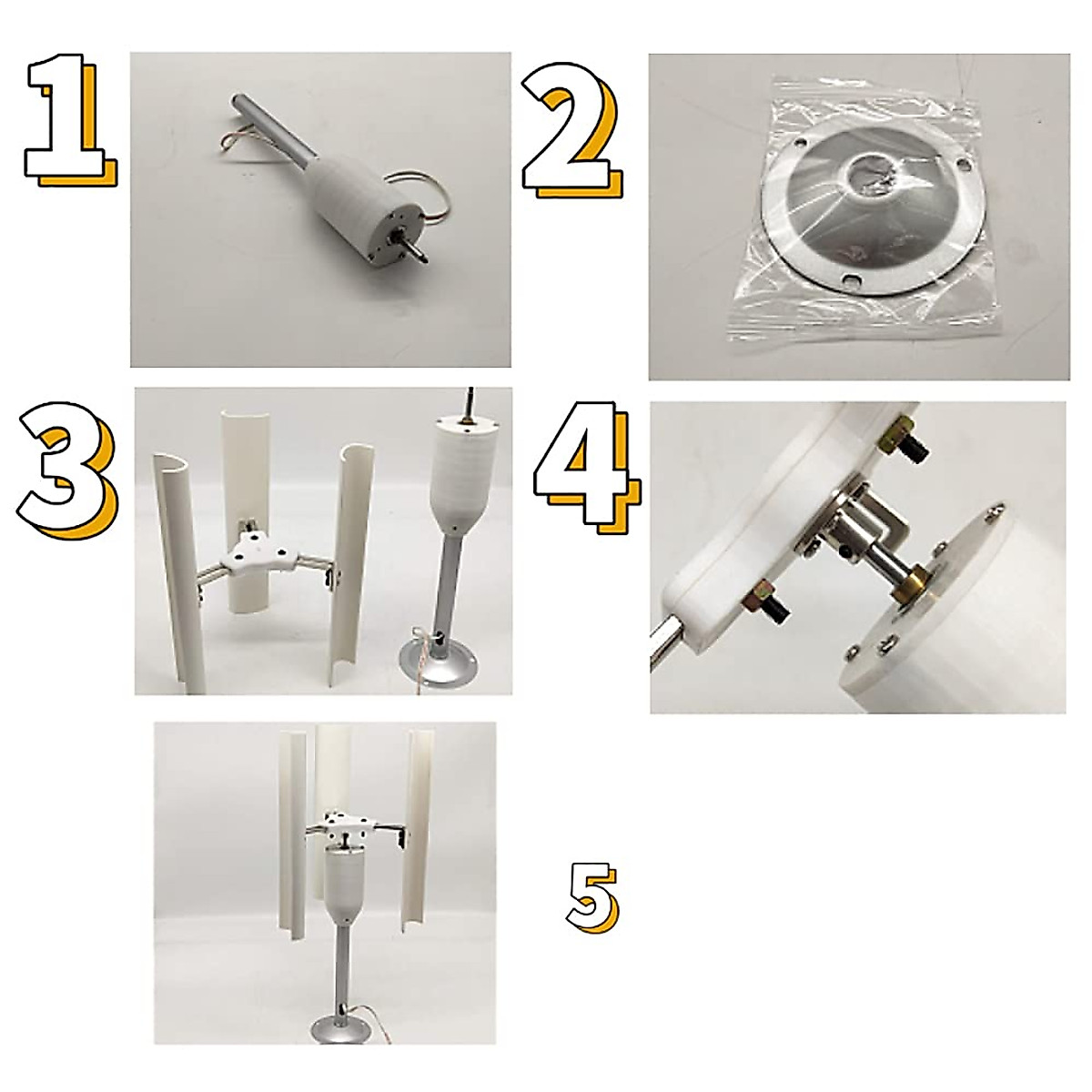 1

2

3

4

5