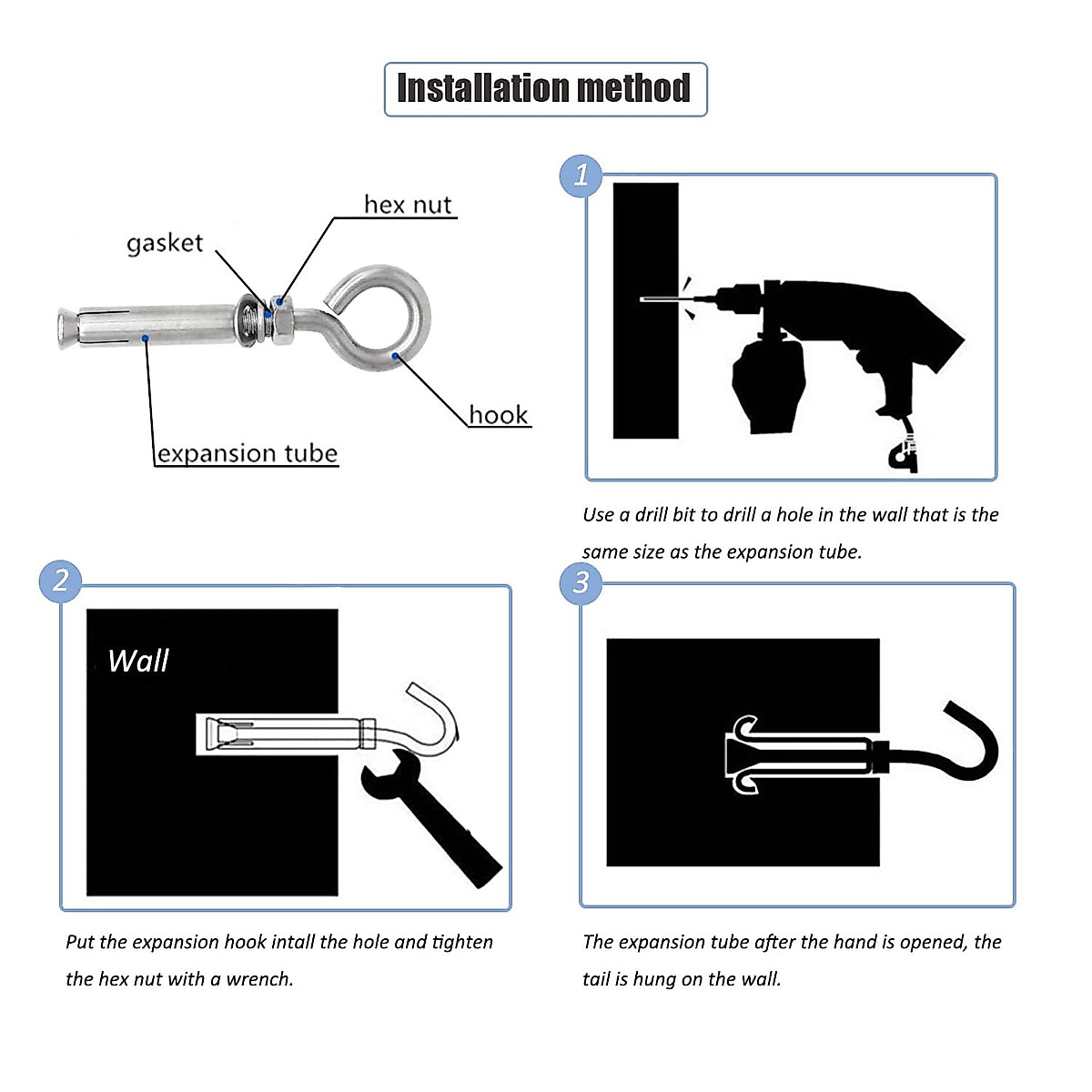 Installation method

hex nut
gasket
hook
expansion tube

1

Use a drill bit to drill a hole in the wall that is the same size as the expansion tube.

2

Wall

Put the expansion hook intall the hole and tighten the hex nut with a wrench.

3

The expansion tube after the hand is opened, the tail is hung on the wall.