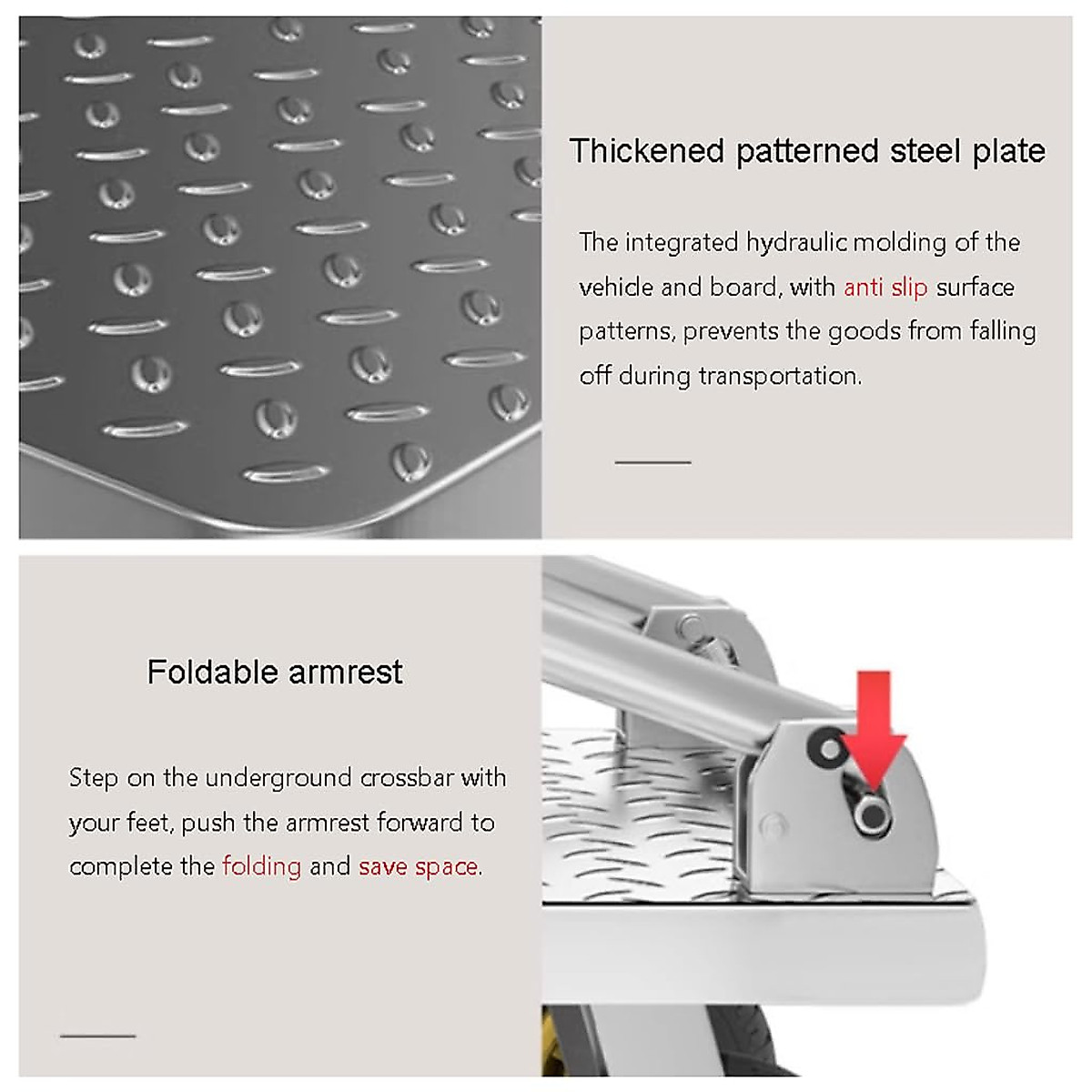 Thickened patterned steel plate

The integrated hydraulic molding of the vehicle and board, with anti slip surface patterns, prevents the goods from falling off during transportation.

Foldable armrest

Step on the underground crossbar with your feet, push the armrest forward to complete the folding and save space.