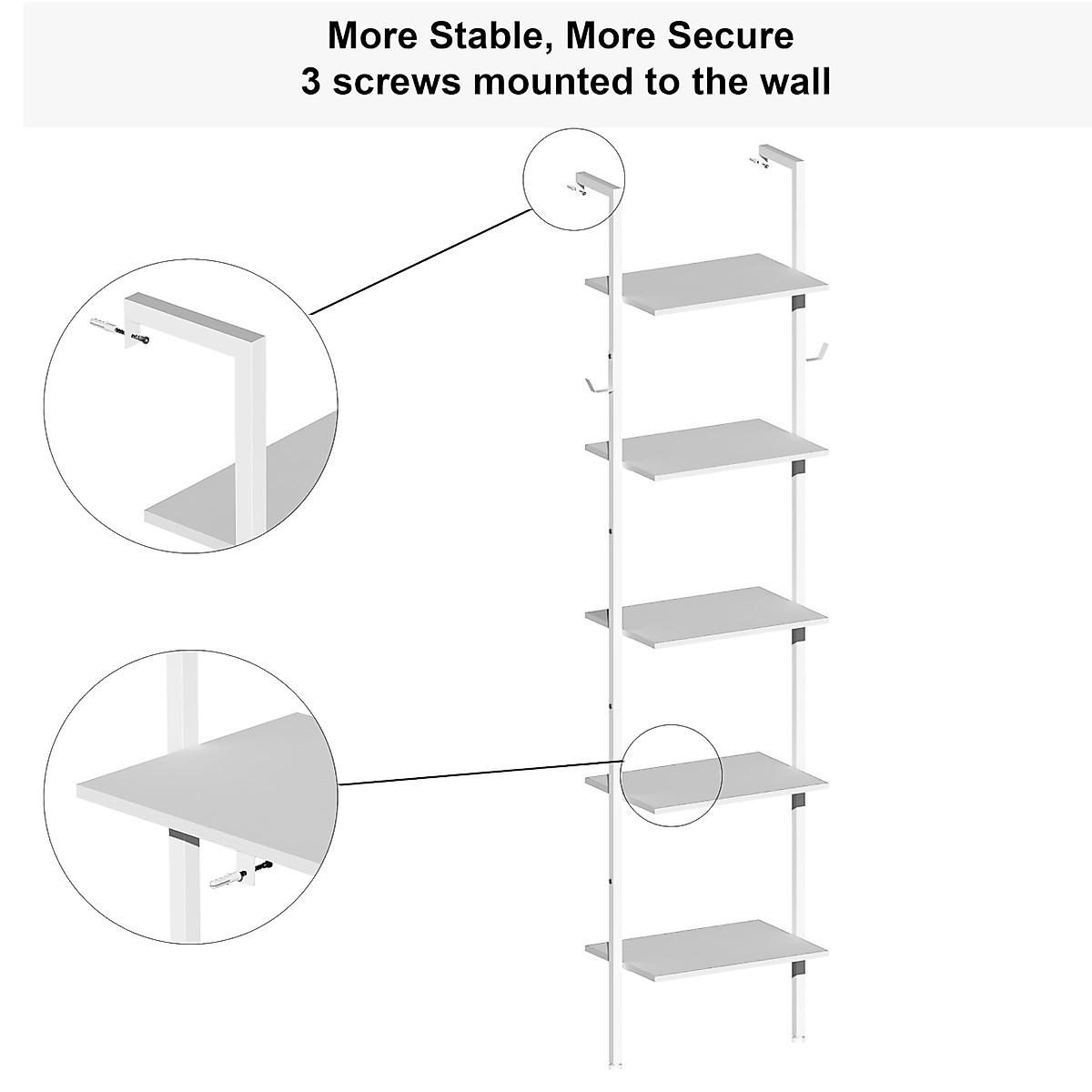 More Stable, More Secure
3 screws mounted to the wall