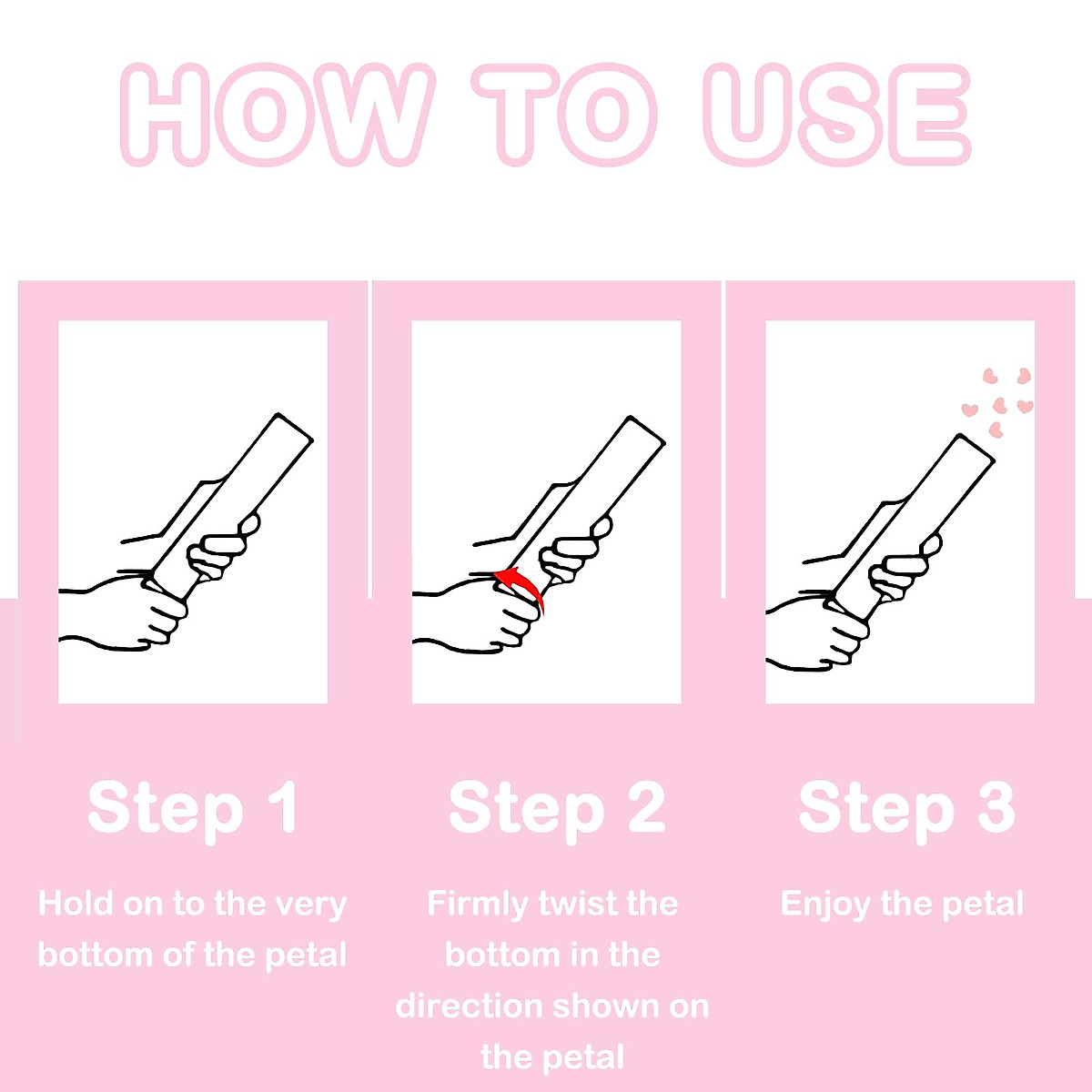 HOW TO USE

Step 1

Hold on to the very bottom of the petal

Step 2

Firmly twist the bottom in the direction shown on the petal

Step 3

Enjoy the petal