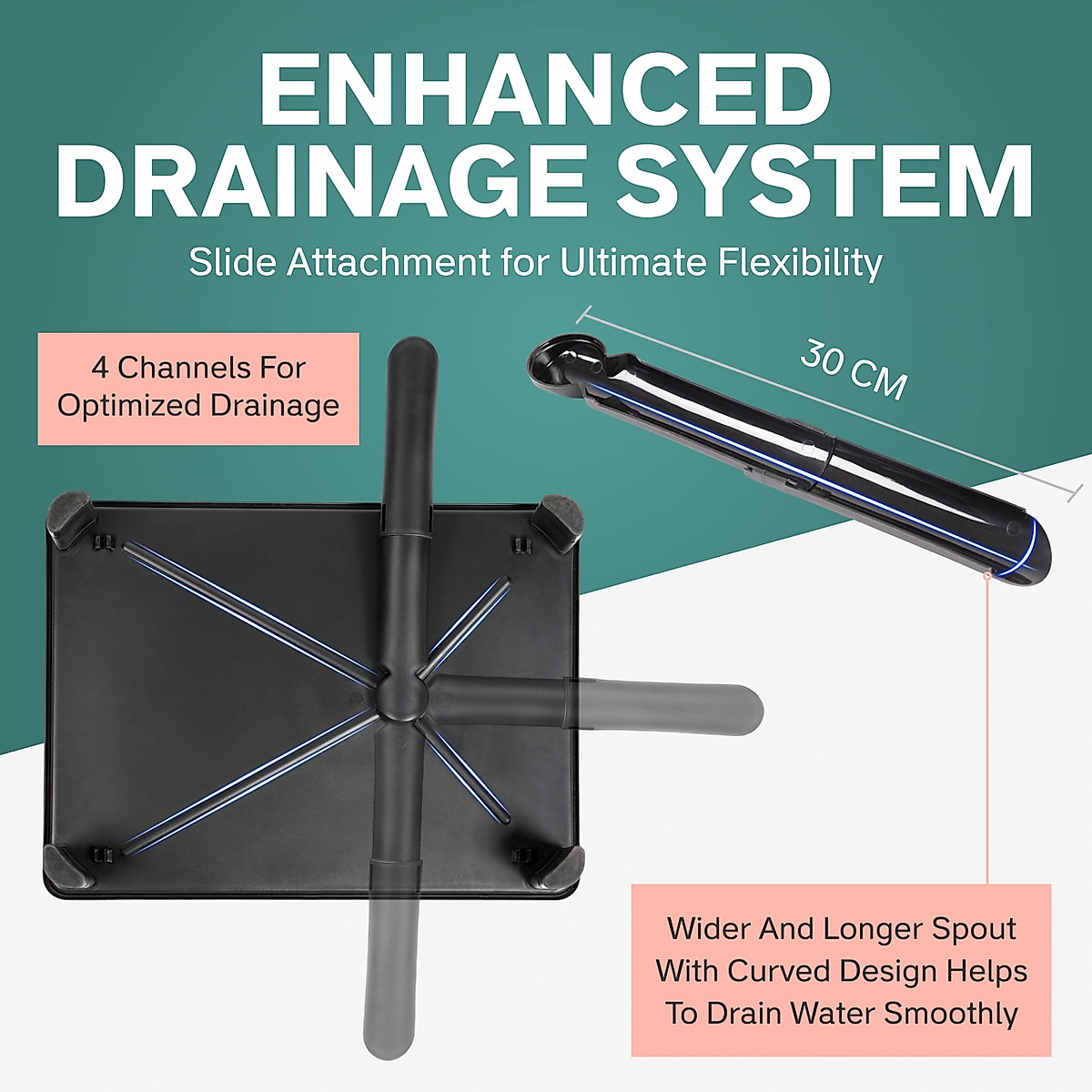 ENHANCED DRAINAGE SYSTEM

Slide Attachment for Ultimate Flexibility

4 Channels For Optimized Drainage

30 CM

Wider And Longer Spout With Curved Design Helps To Drain Water Smoothly