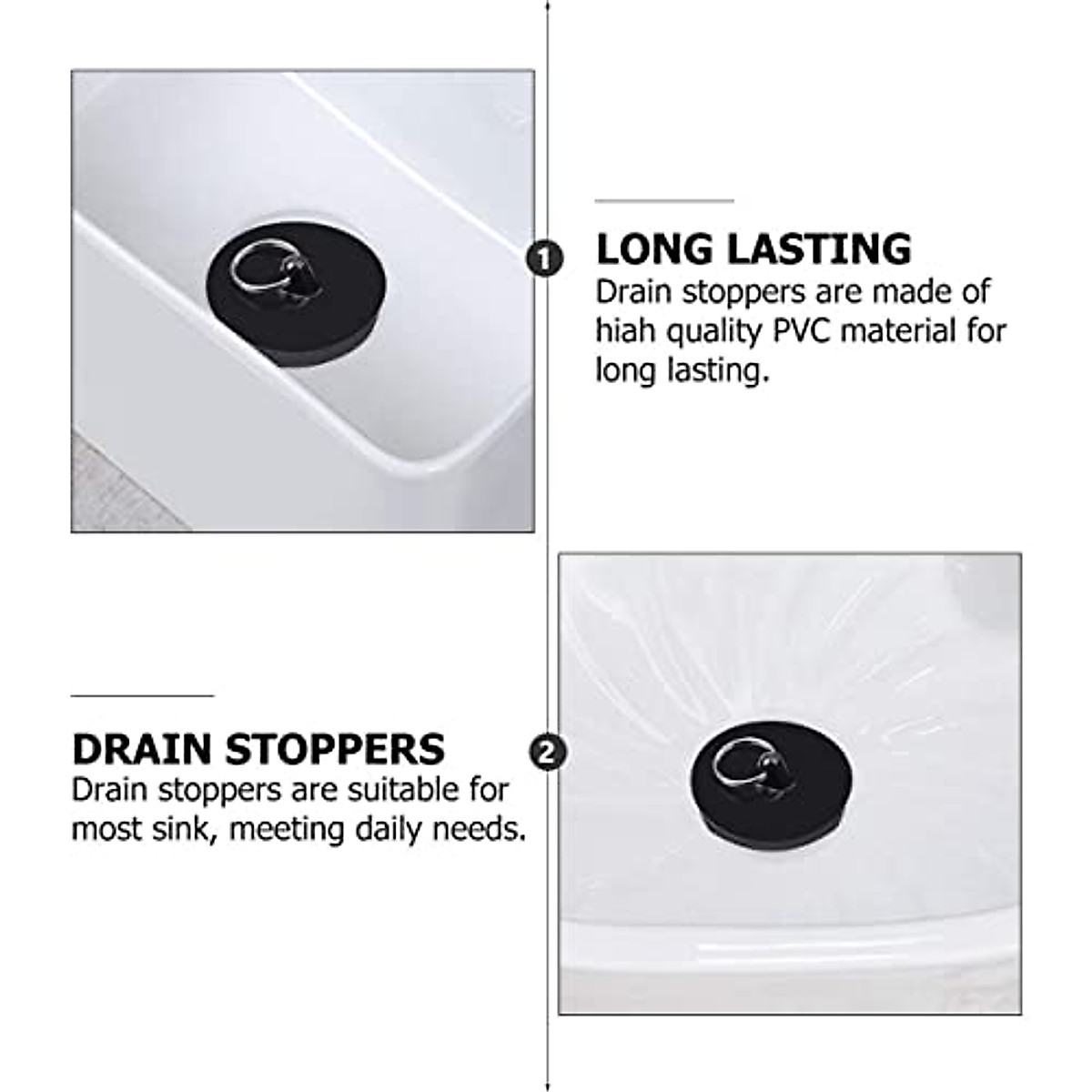 1

LONG LASTING
Drain stoppers are made of hiah quality PVC material for long lasting.

2

DRAIN STOPPERS
Drain stoppers are suitable for most sink, meeting daily needs.