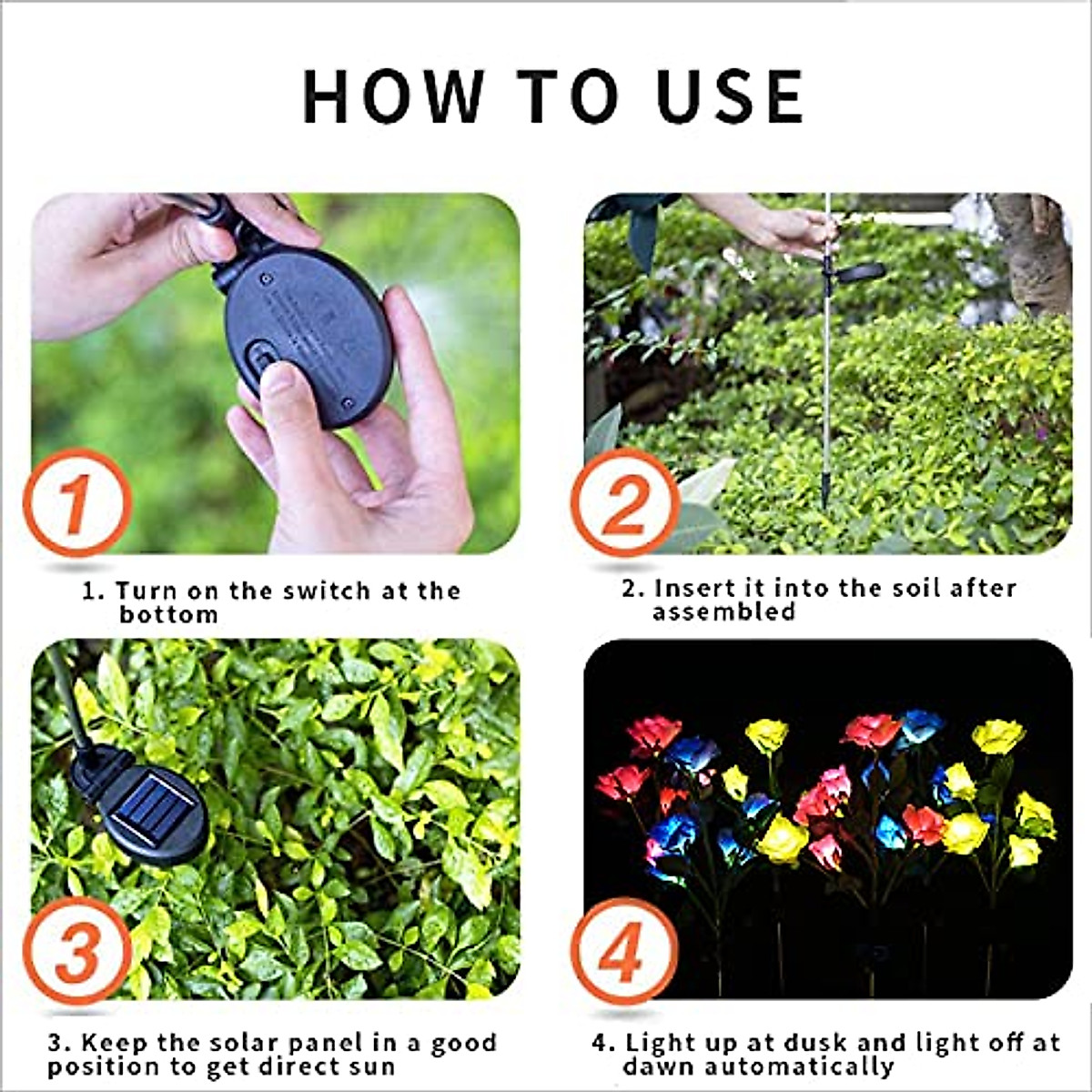 HOW TO USE

1

1. Turn on the switch at the bottom

2

2. Insert it into the soil after assembled

3

3. Keep the solar panel in a good position to get direct sun

4

4. Light up at dusk and light off at dawn automatically