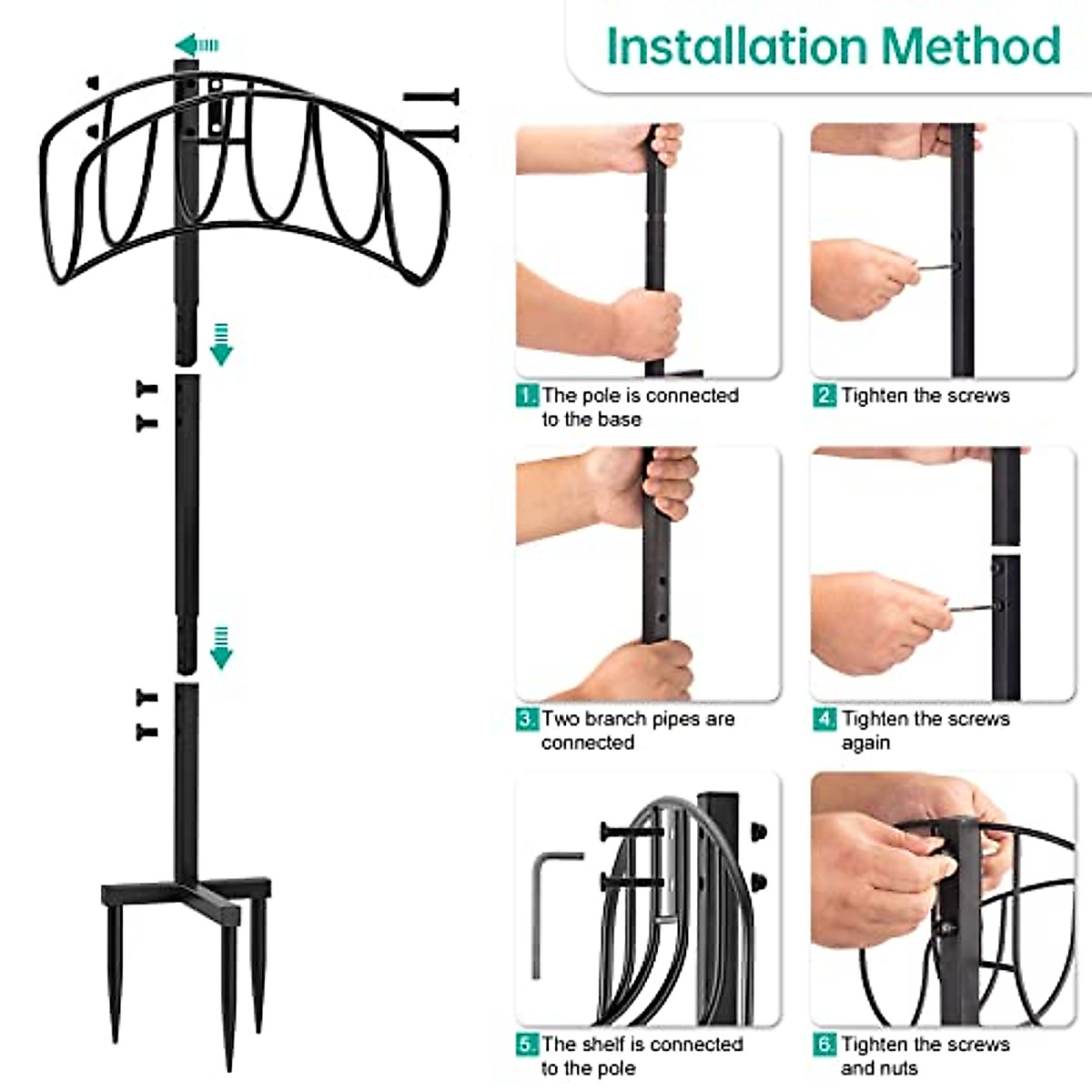 Installation Method

1. The pole is connected to the base

2. Tighten the screws

3. Two branch pipes are connected

4. Tighten the screws again

5. The shelf is connected to the pole

6. Tighten the screws and nuts