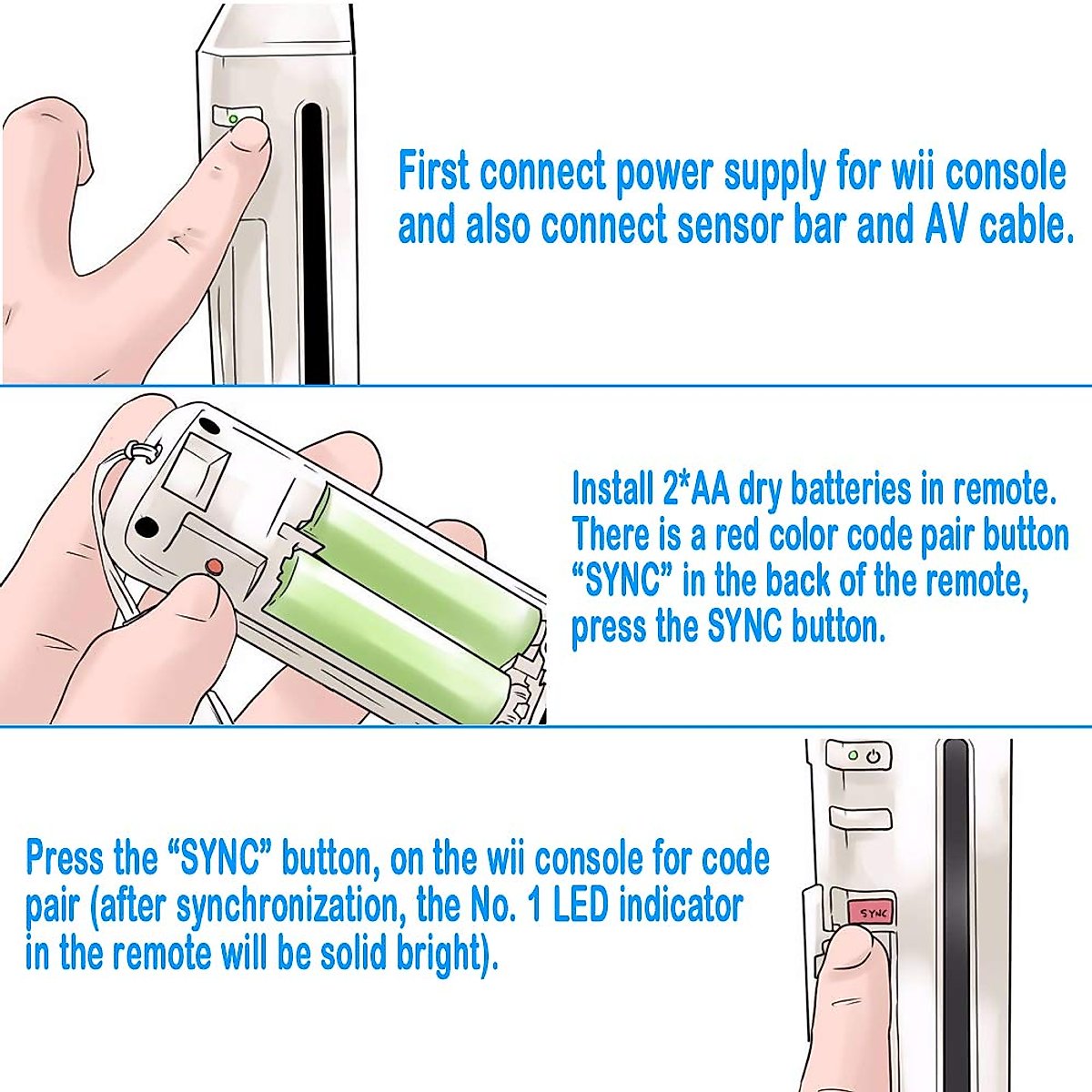 First connect power supply for wii console and also connect sensor bar and AV cable.

Install 2*AA dry batteries in remote. There is a red color code pair button “SYNC” in the back of the remote, press the SYNC button.

Press the “SYNC” button, on the wii console for code pair (after synchronization, the No. 1 LED indicator in the remote will be solid bright).

SYNC