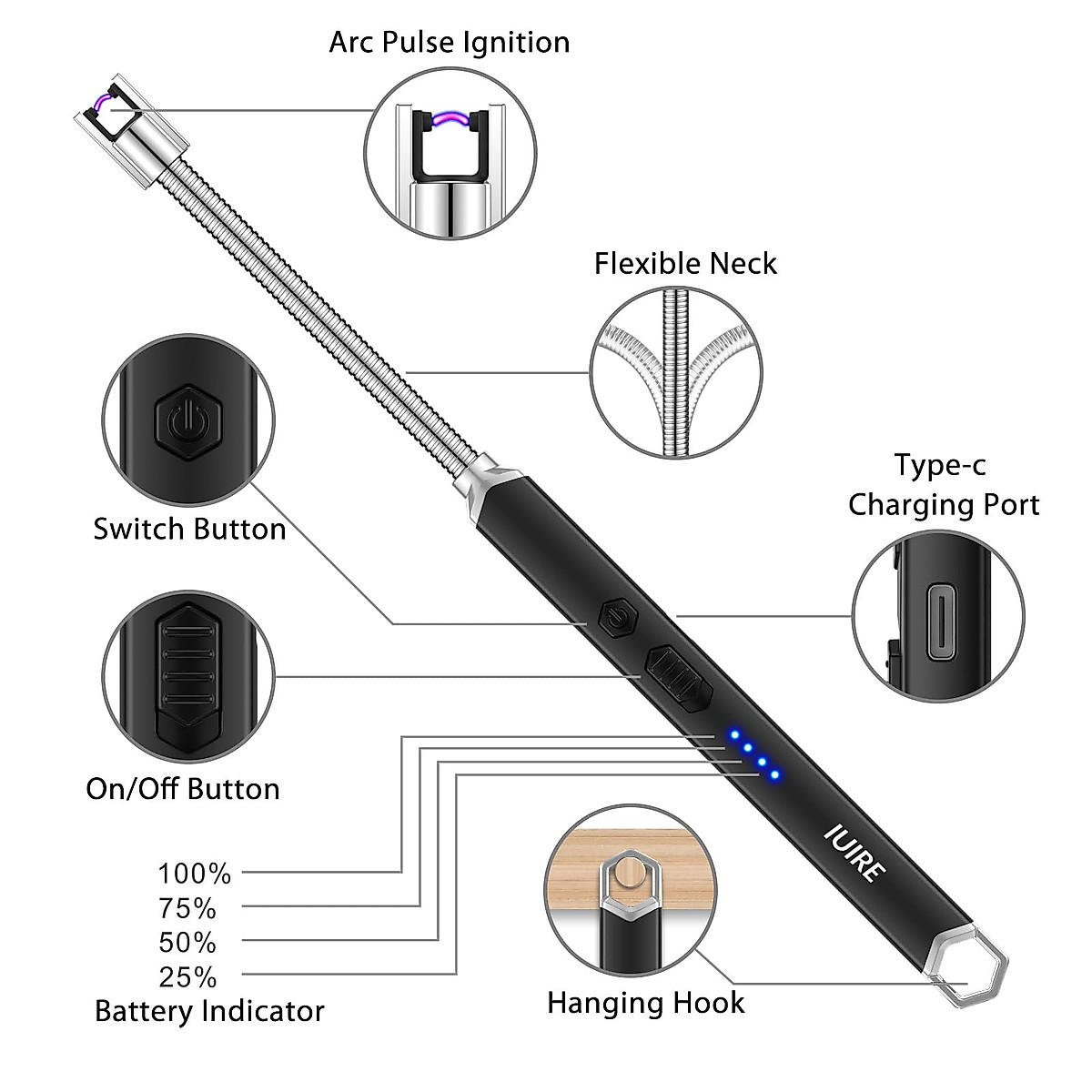 Arc Pulse Ignition

Flexible Neck

Switch Button

Type-c Charging Port

On/Off Button

IUIRE

100%
75%
50%
25%
Battery Indicator

Hanging Hook