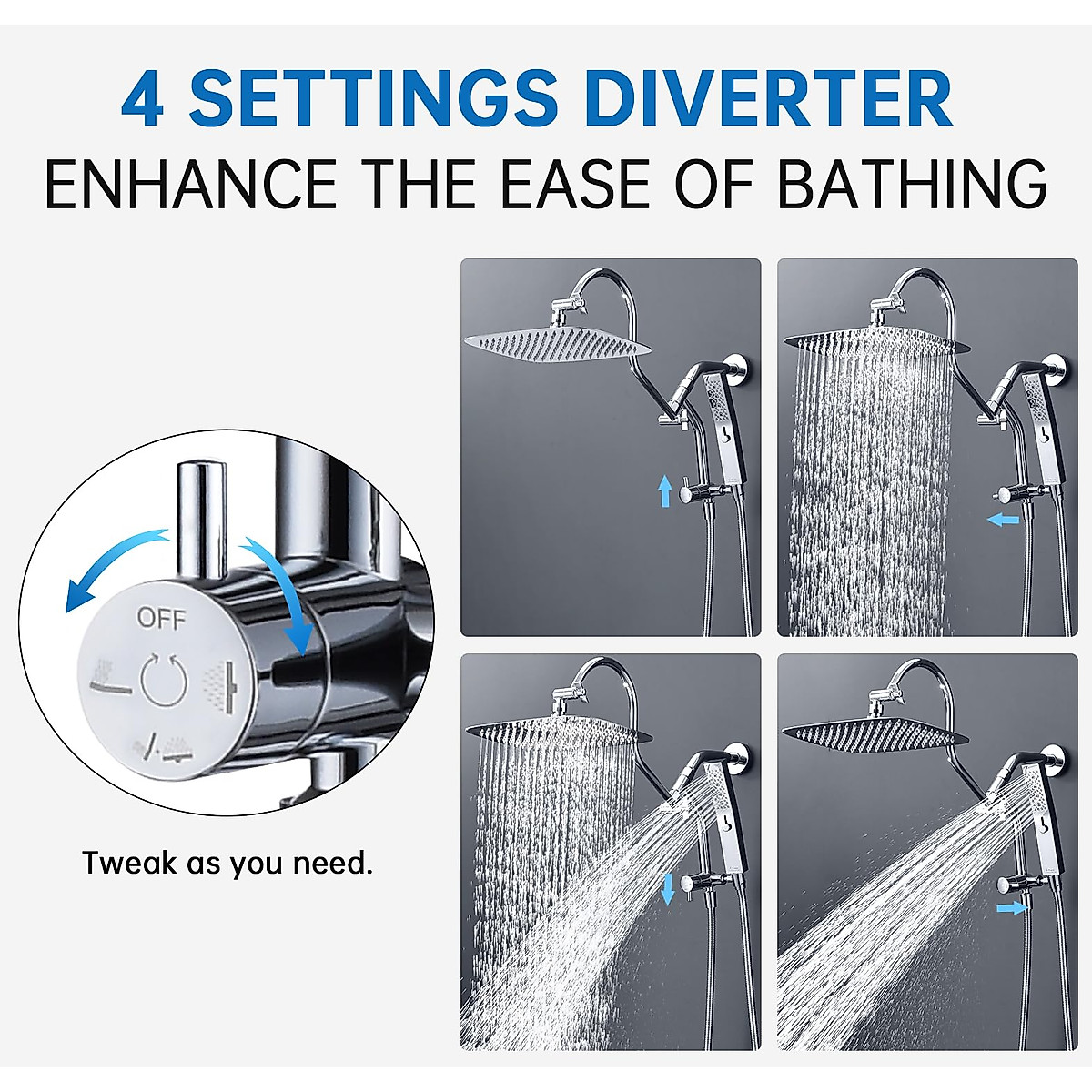 4 SETTINGS DIVERTER
ENHANCE THE EASE OF BATHING

OFF

Tweak as you need.