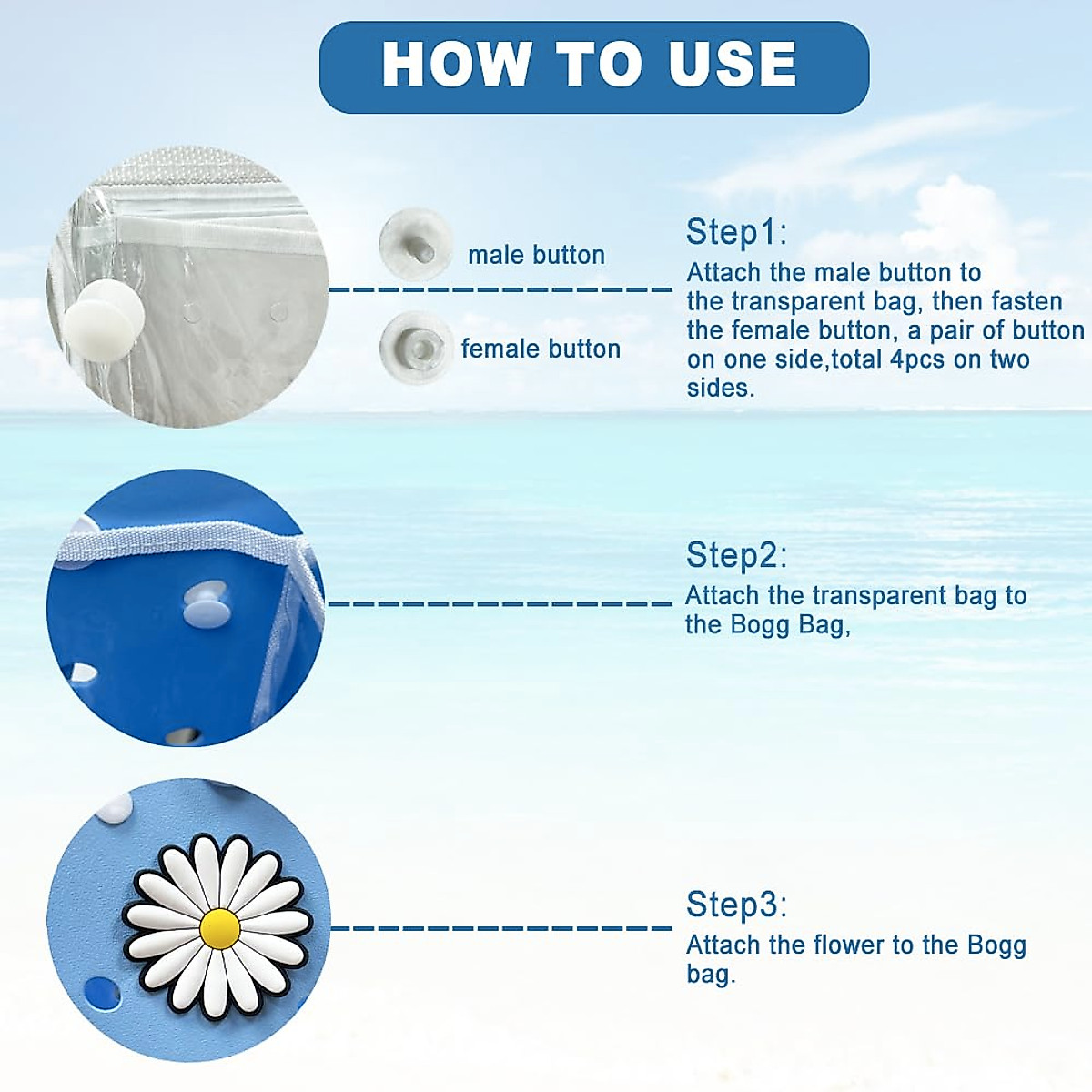 HOW TO USE

male button

female button

Step1:
Attach the male button to the transparent bag, then fasten the female button, a pair of button on one side,total 4pcs on two sides.

Step2:
Attach the transparent bag to the Bogg Bag,

Step3:
Attach the flower to the Bogg bag.