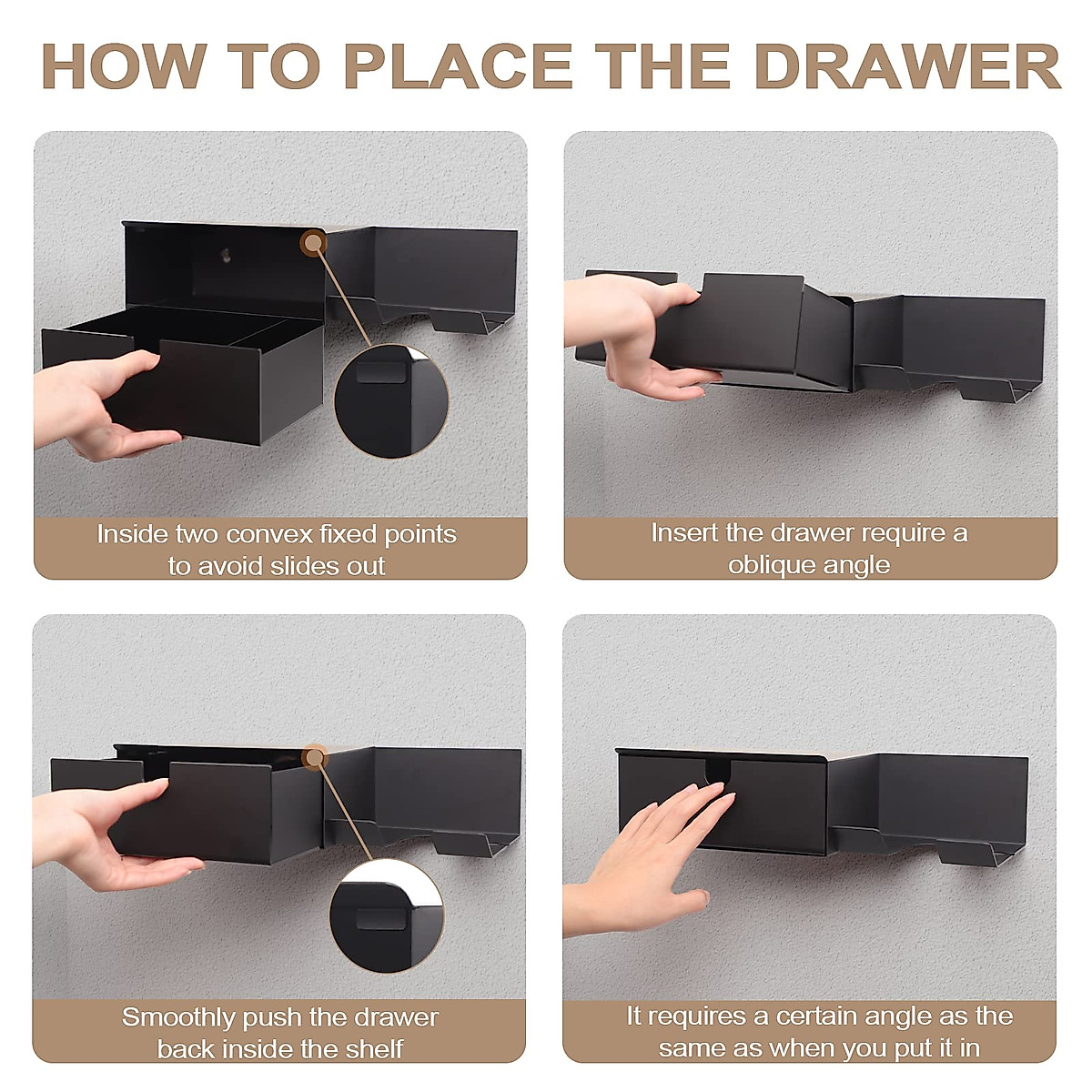 HOW TO PLACE THE DRAWER

Inside two convex fixed points to avoid slides out

Insert the drawer require a oblique angle

Smoothly push the drawer back inside the shelf

It requires a certain angle as the same as when you put it in