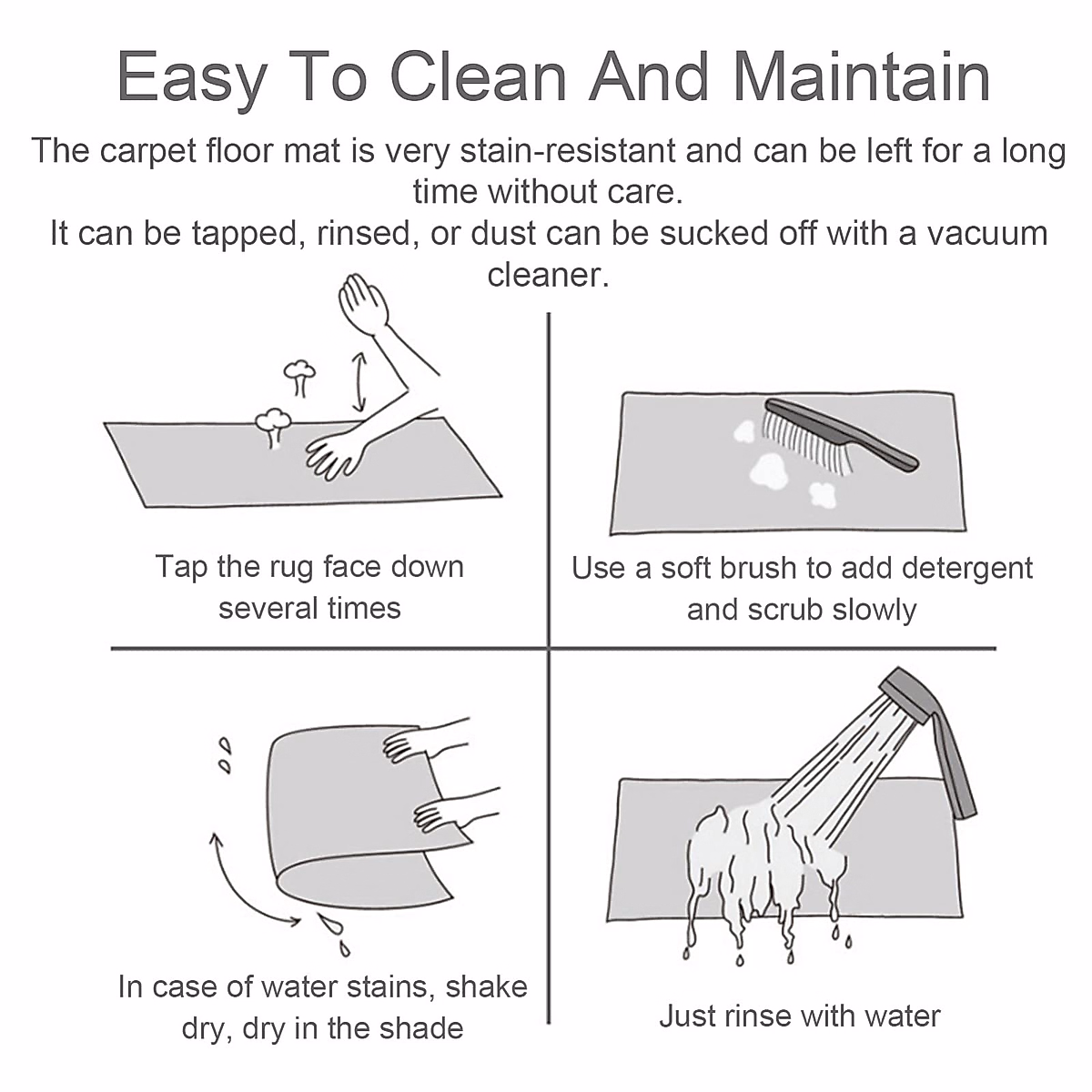 Easy To Clean And Maintain

The carpet floor mat is very stain-resistant and can be left for a long time without care.
It can be tapped, rinsed, or dust can be sucked off with a vacuum cleaner.

Tap the rug face down several times

Use a soft brush to add detergent and scrub slowly

In case of water stains, shake dry, dry in the shade

Just rinse with water