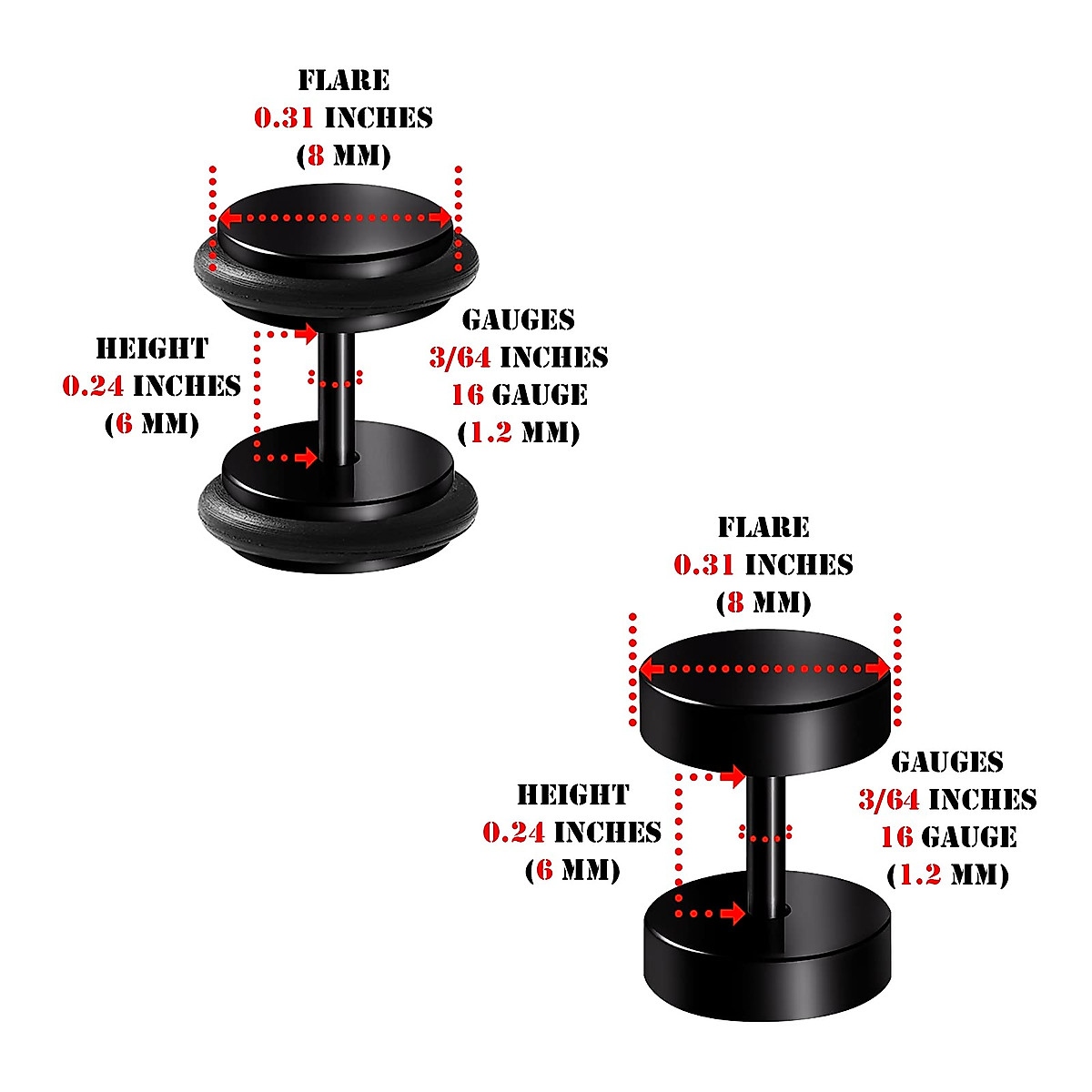 FLARE
0.31 INCHES
(8 MM)

HEIGHT
0.24 INCHES
(6 MM)

GAUGES
3/64 INCHES
16 GAUGE
(1.2 MM)

FLARE
0.31 INCHES
(8 MM)

HEIGHT
0.24 INCHES
(6 MM)

GAUGES
3/64 INCHES
16 GAUGE
(1.2 MM)