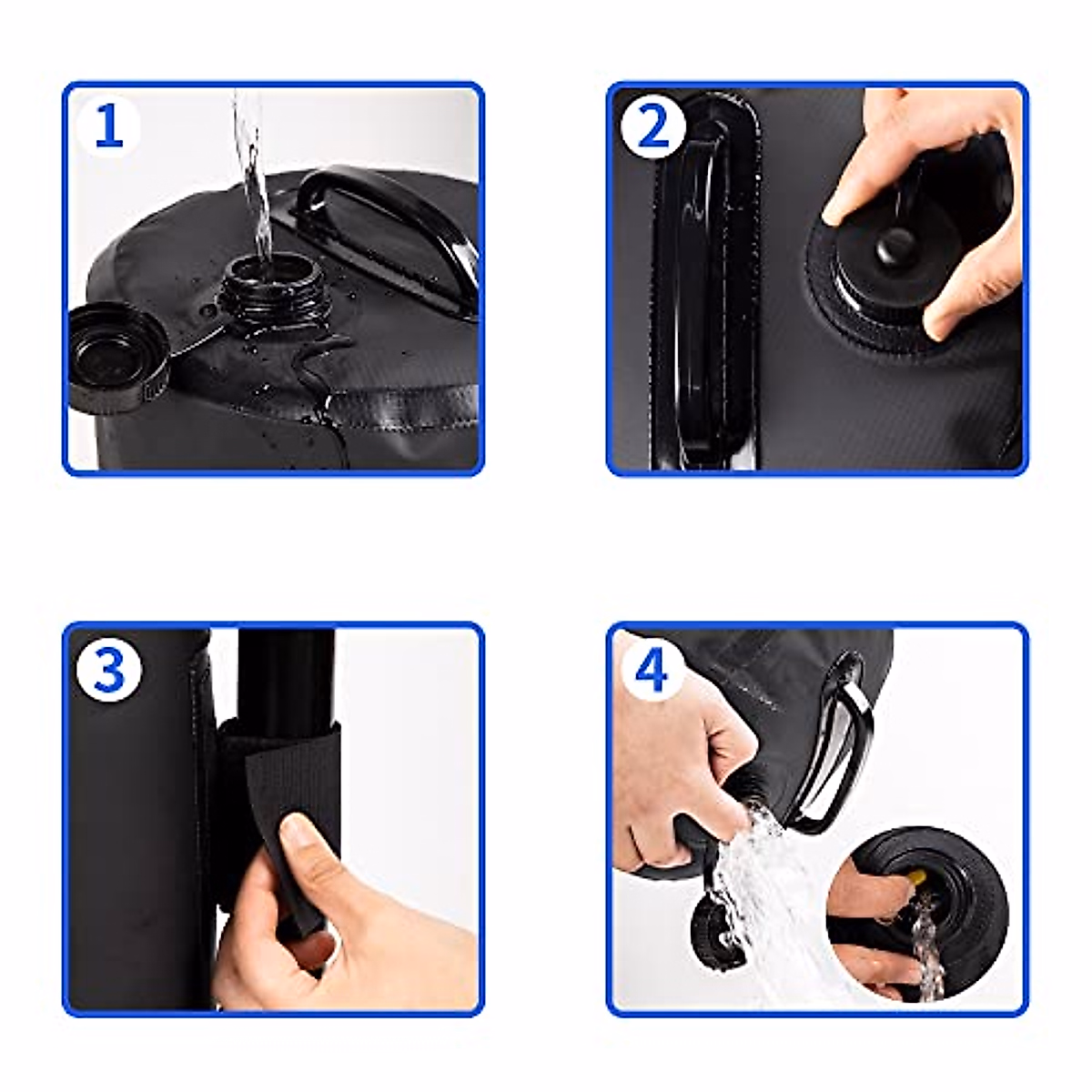 1

2

3

4