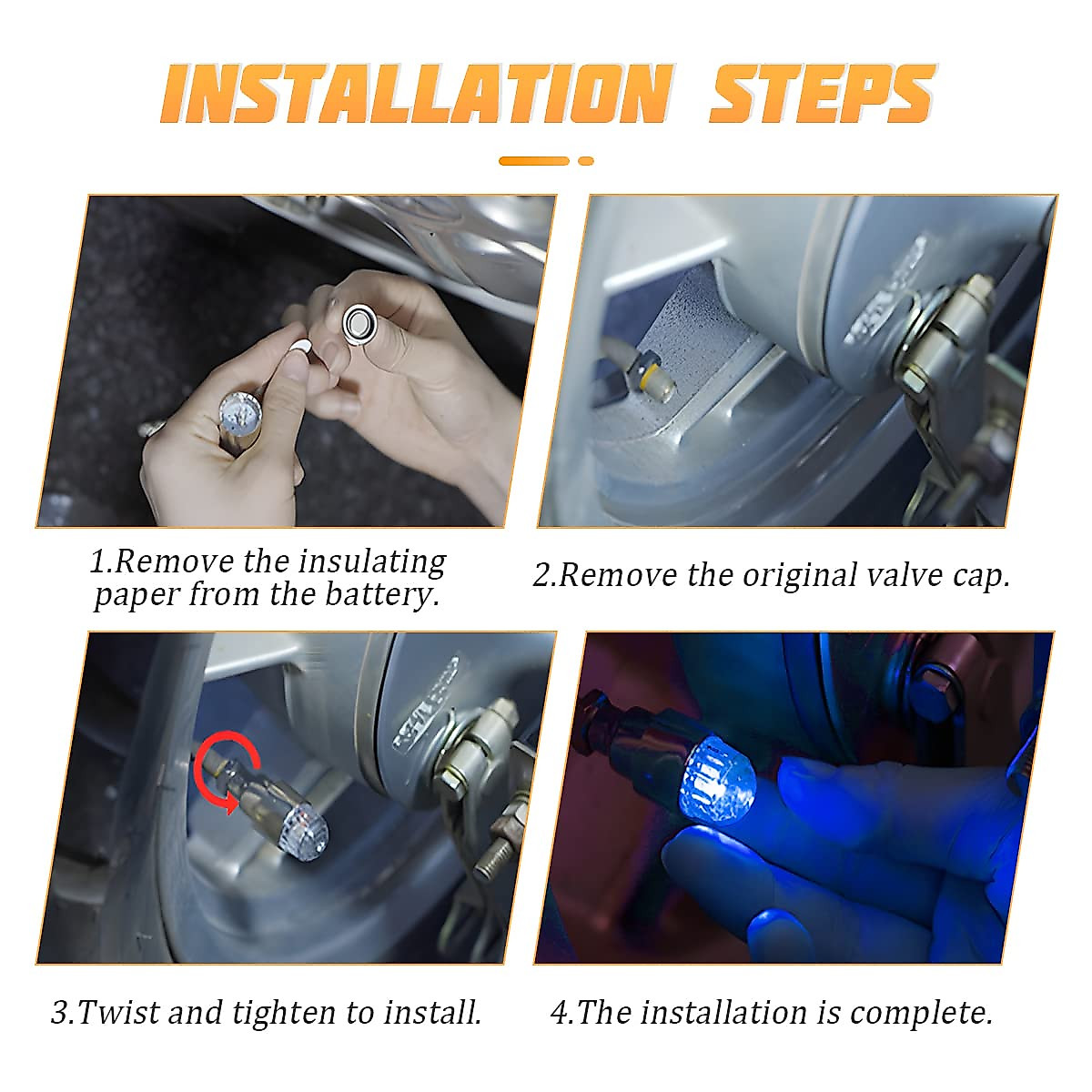 INSTALLATION STEPS

1.Remove the insulating paper from the battery.

2.Remove the original valve cap.

3.Twist and tighten to install.

4.The installation is complete.