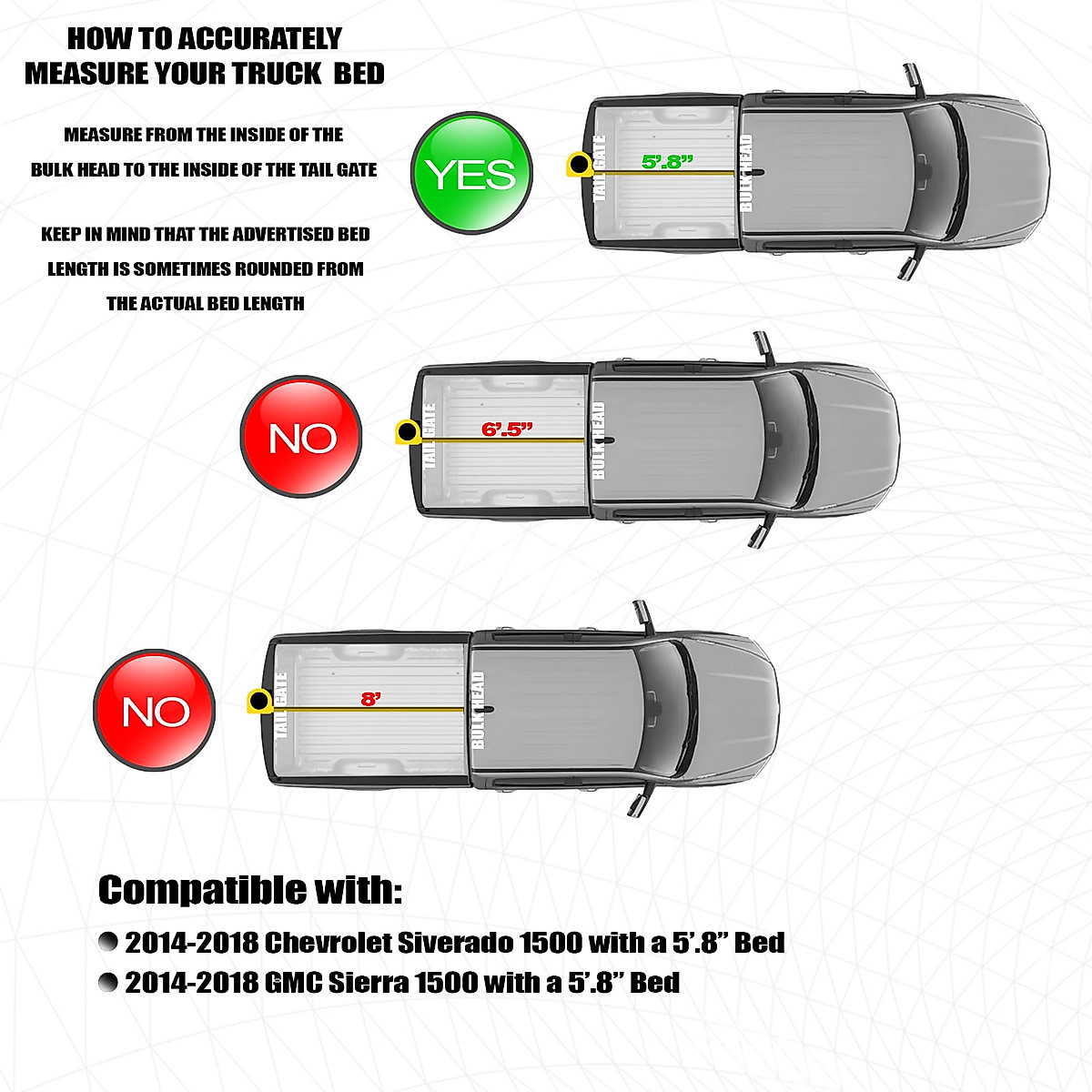 HOW TO ACCURATELY MEASURE YOUR TRUCK BED

MEASURE FROM THE INSIDE OF THE BULK HEAD TO THE INSIDE OF THE TAIL GATE

KEEP IN MIND THAT THE ADVERTISED BED LENGTH IS SOMETIMES ROUNDED FROM THE ACTUAL BED LENGTH

YES

TAIL GATE

5'.8"

BULK HEAD

NO

TAIL GATE

6'.5"

BULK HEAD

NO

TAIL GATE

8'

BULK HEAD

Compatible with:

2014-2018 Chevrolet Siverado 1500 with a 5'.8" Bed

2014-2018 GMC Sierra 1500 with a 5'.8" Bed