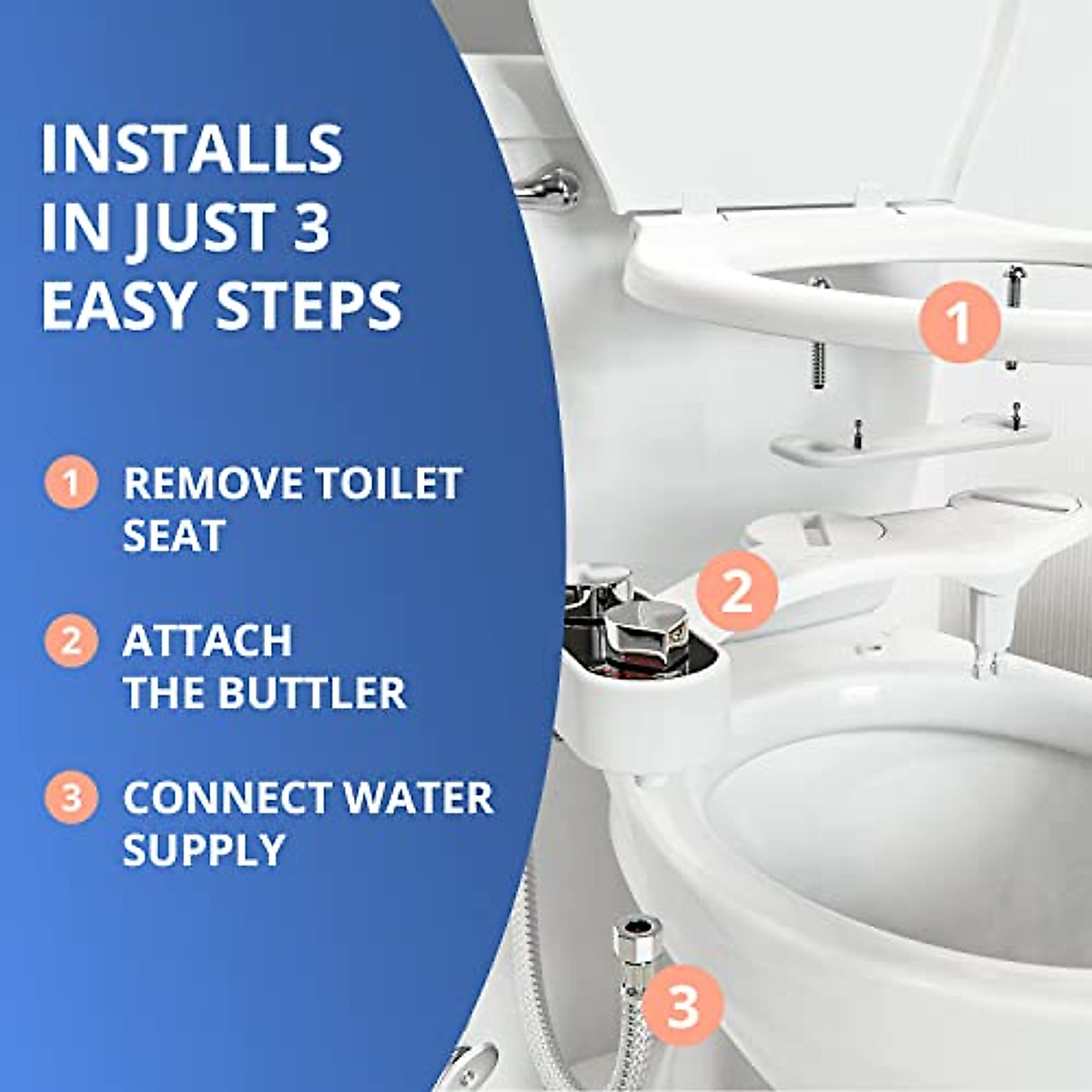 INSTALLS IN JUST 3 EASY STEPS

1 REMOVE TOILET SEAT

2 ATTACH THE BUTTLER

3 CONNECT WATER SUPPLY

1

2

3