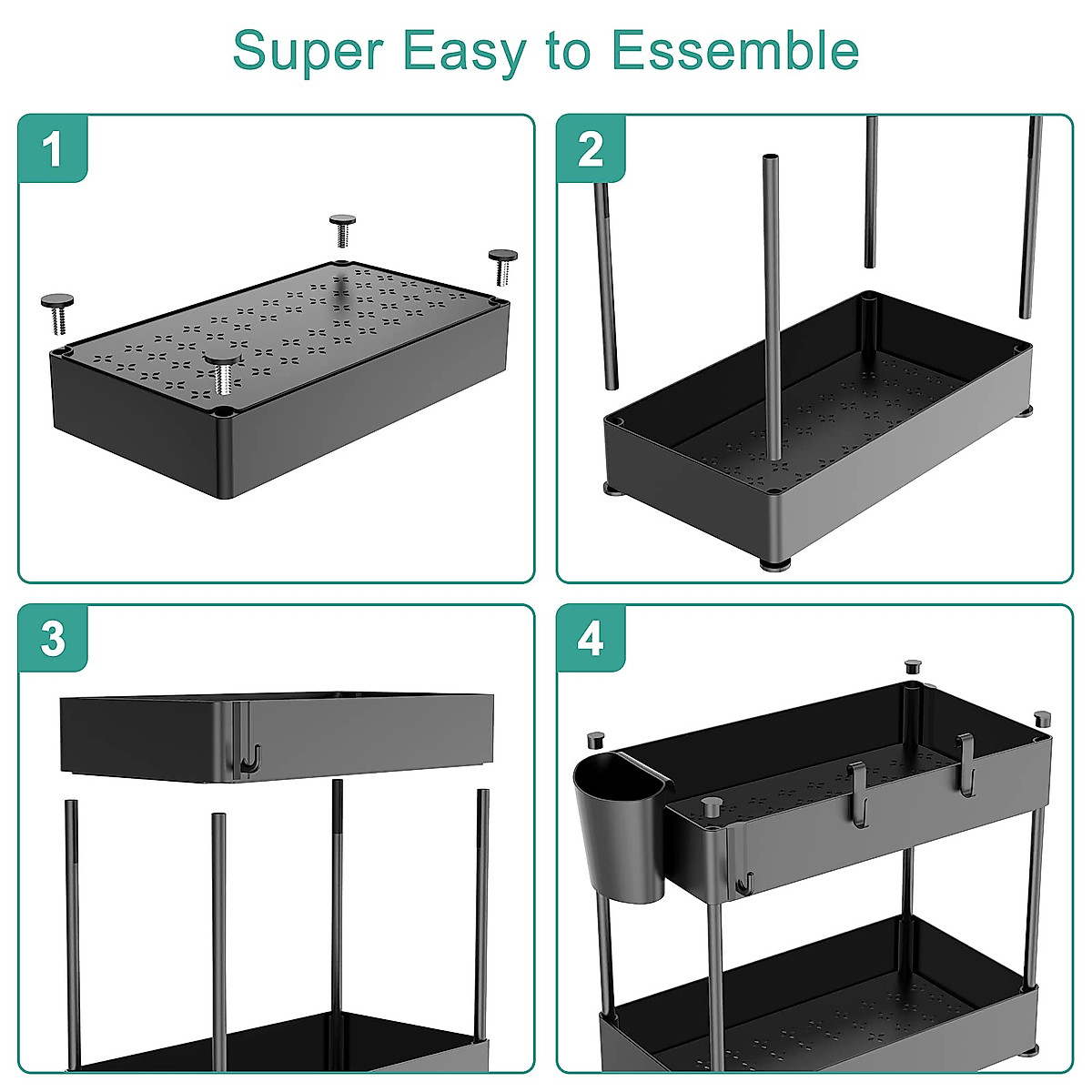 Super Easy to Essemble

1

2

3

4