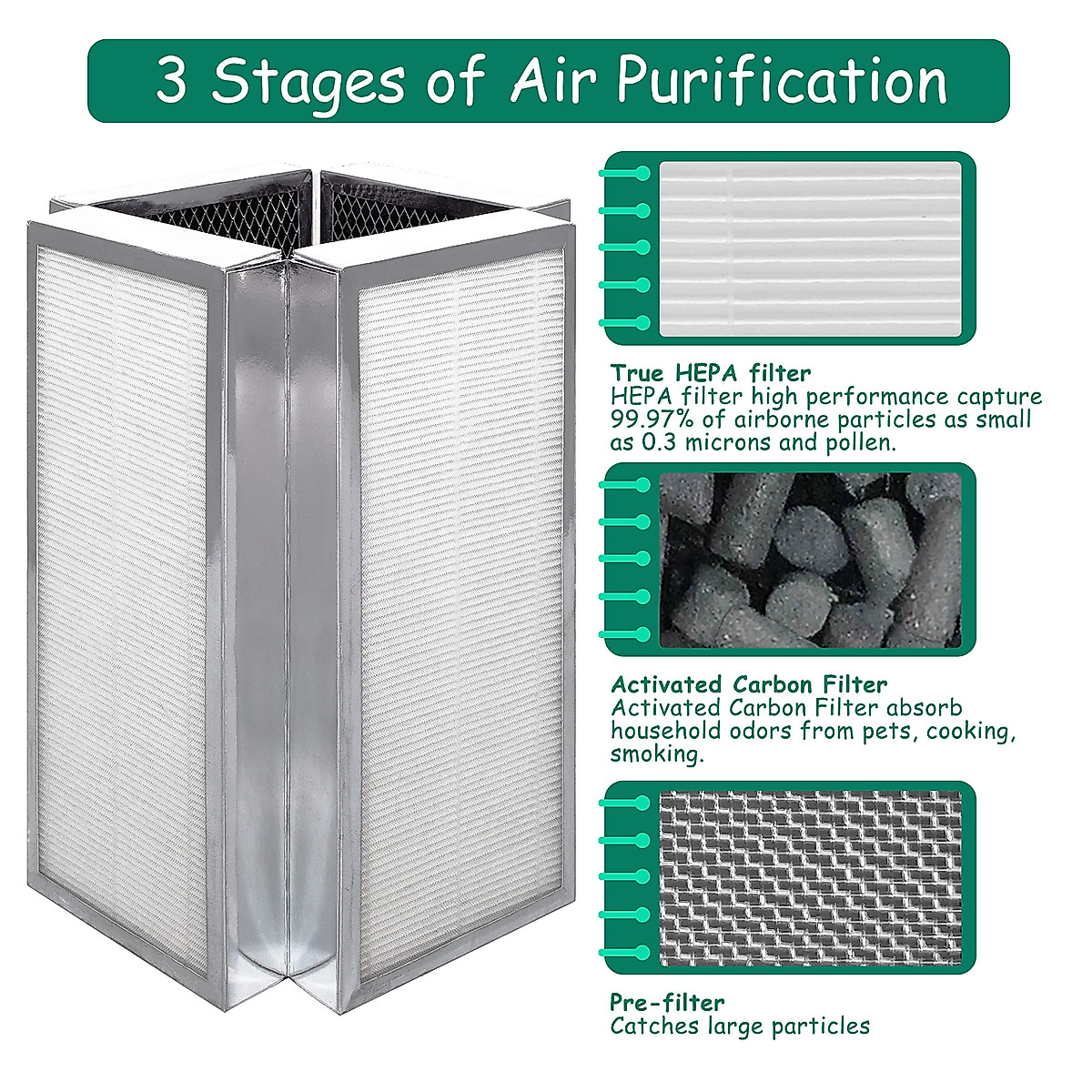 3 Stages of Air Purification

True HEPA filter
HEPA filter high performance capture 99.97% of airborne particles as small as 0.3 microns and pollen.

Activated Carbon Filter
Activated Carbon Filter absorb household odors from pets, cooking, smoking.

Pre-filter
Catches large particles