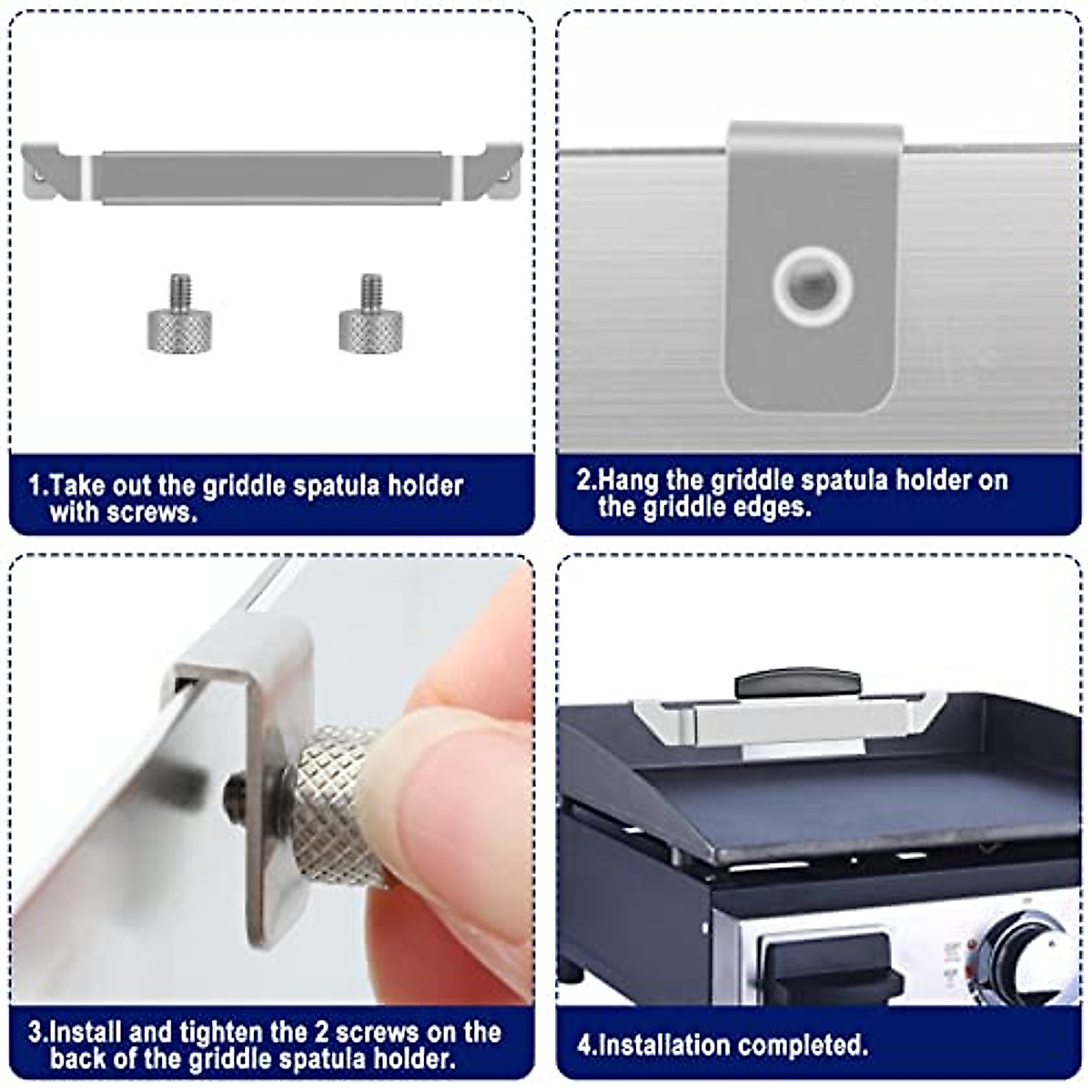 1.Take out the griddle spatula holder with screws.

2.Hang the griddle spatula holder on the griddle edges.

3.Install and tighten the 2 screws on the back of the griddle spatula holder.

4.Installation completed.