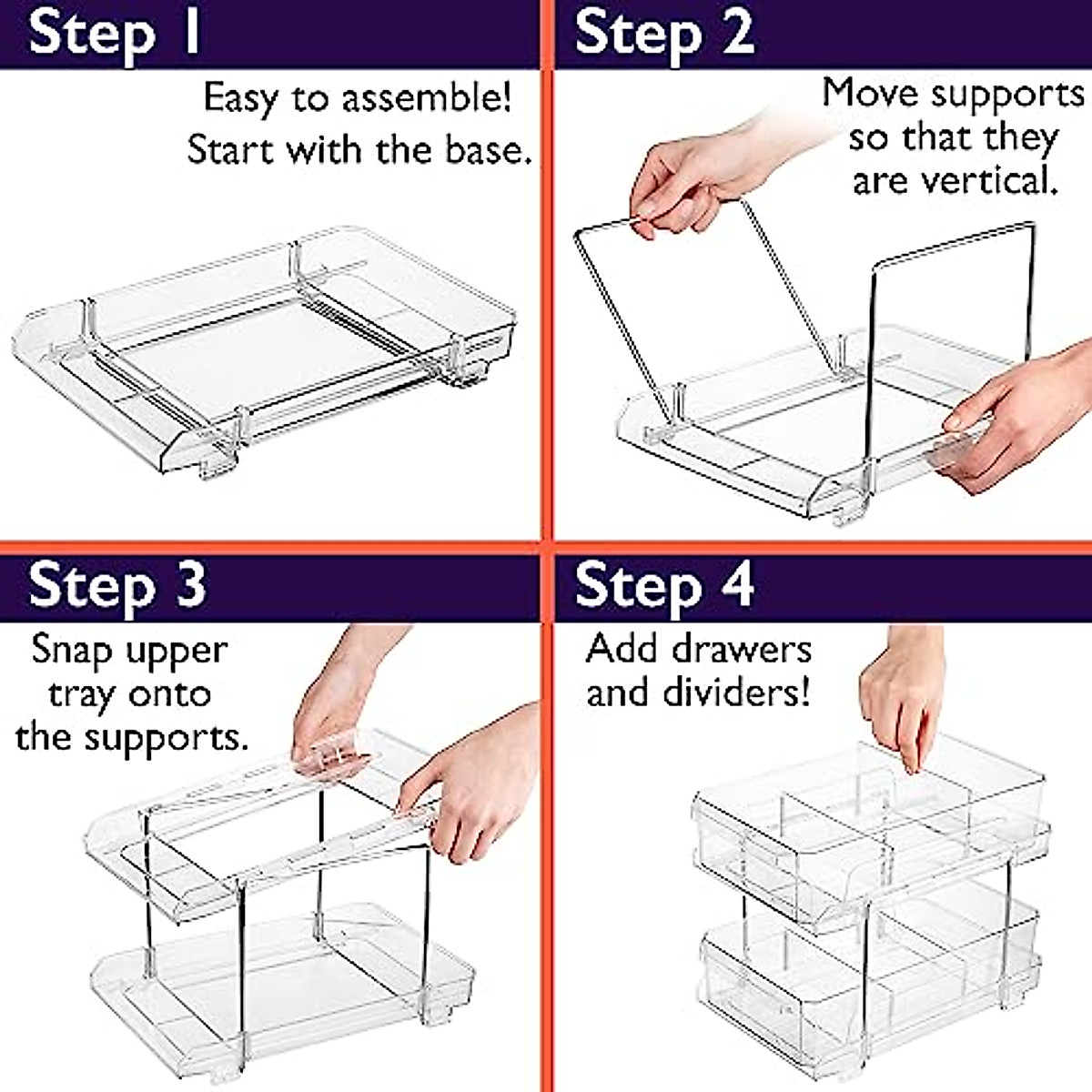 Step 1

Easy to assemble! Start with the base.

Step 2

Move supports so that they are vertical.

Step 3

Snap upper tray onto the supports.

Step 4

Add drawers and dividers!