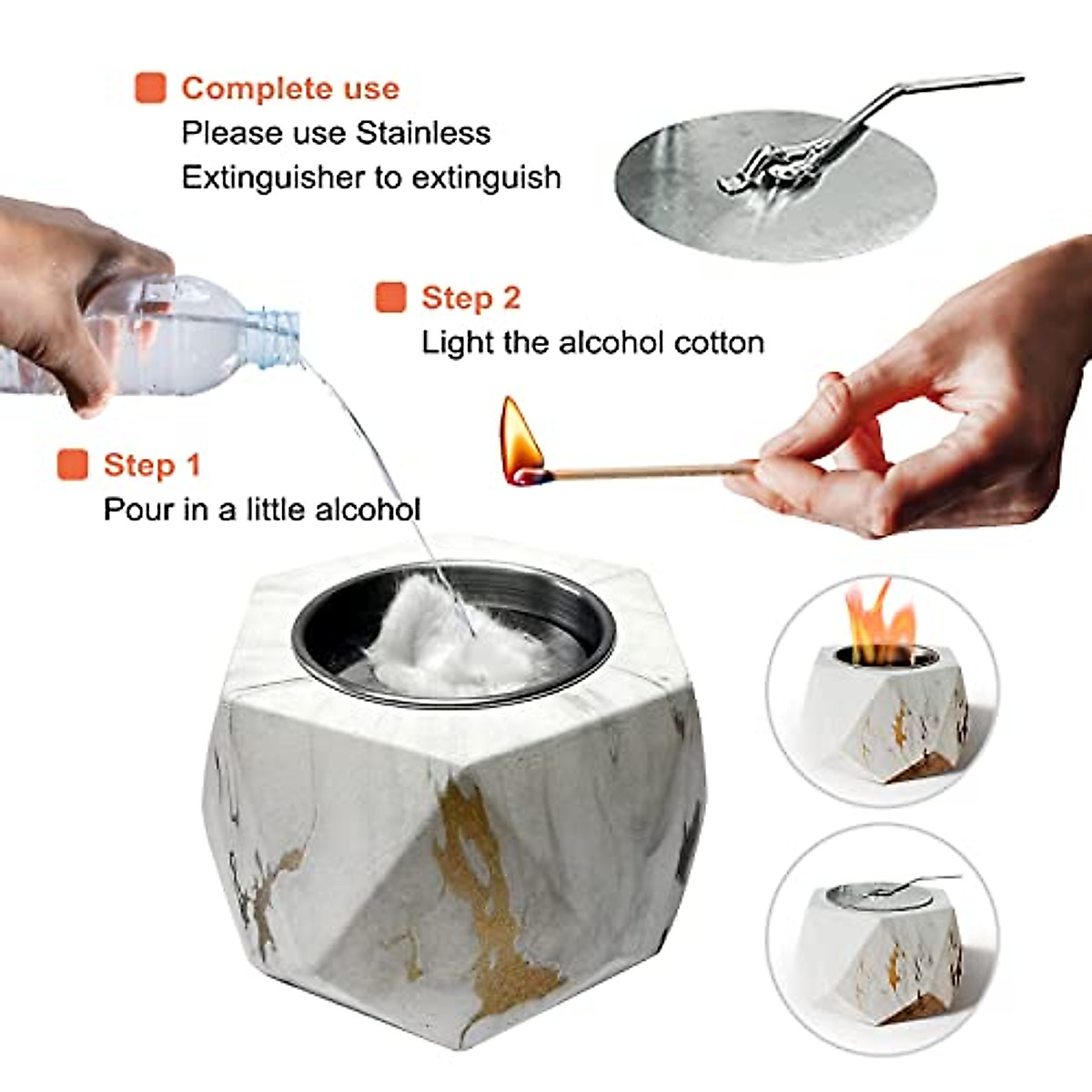 Complete use
Please use Stainless Extinguisher to extinguish

Step 2
Light the alcohol cotton

Step 1
Pour in a little alcohol