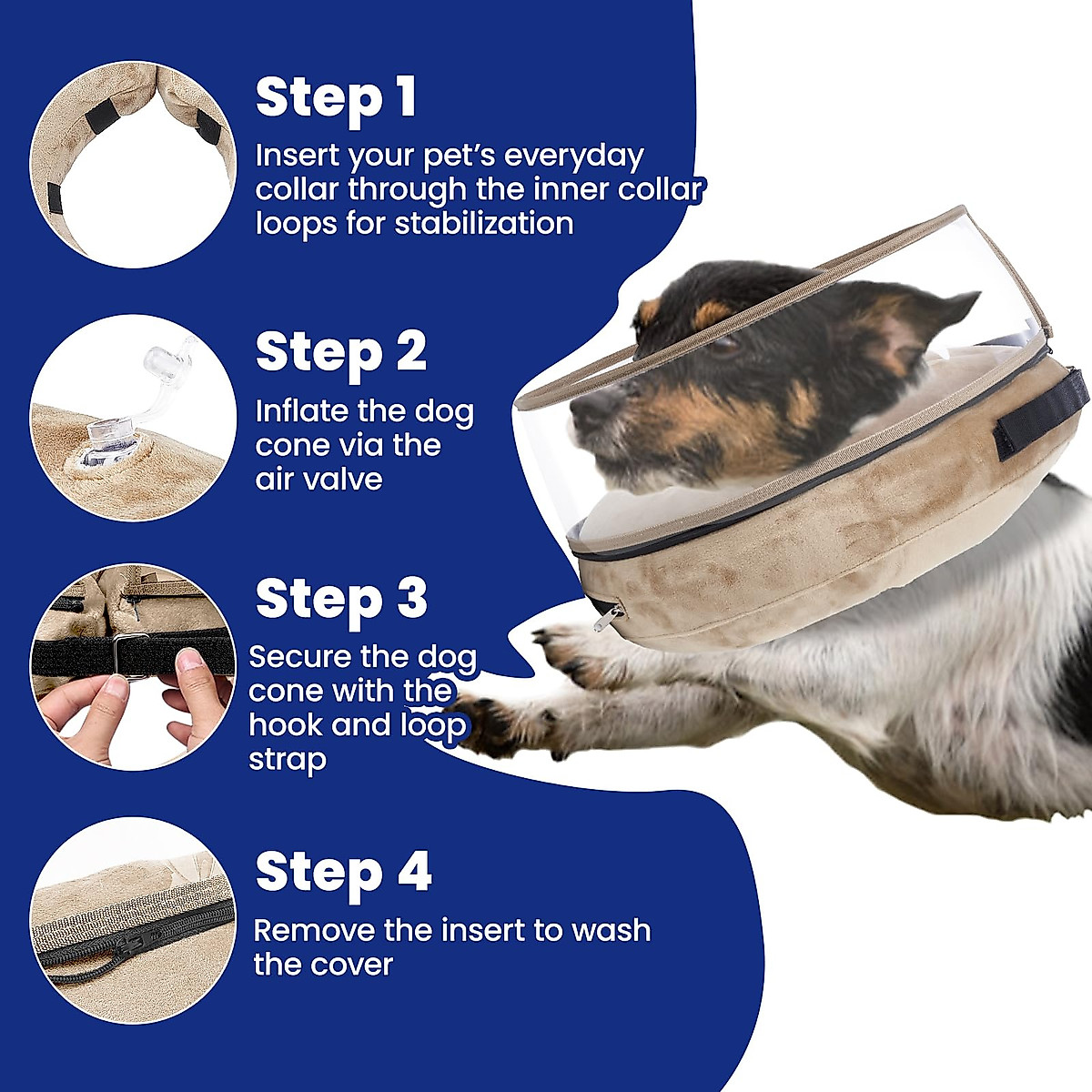 Step 1
Insert your pet's everyday collar through the inner collar loops for stabilization

Step 2
Inflate the dog cone via the air valve

Step 3
Secure the dog cone with the hook and loop strap

Step 4
Remove the insert to wash the cover