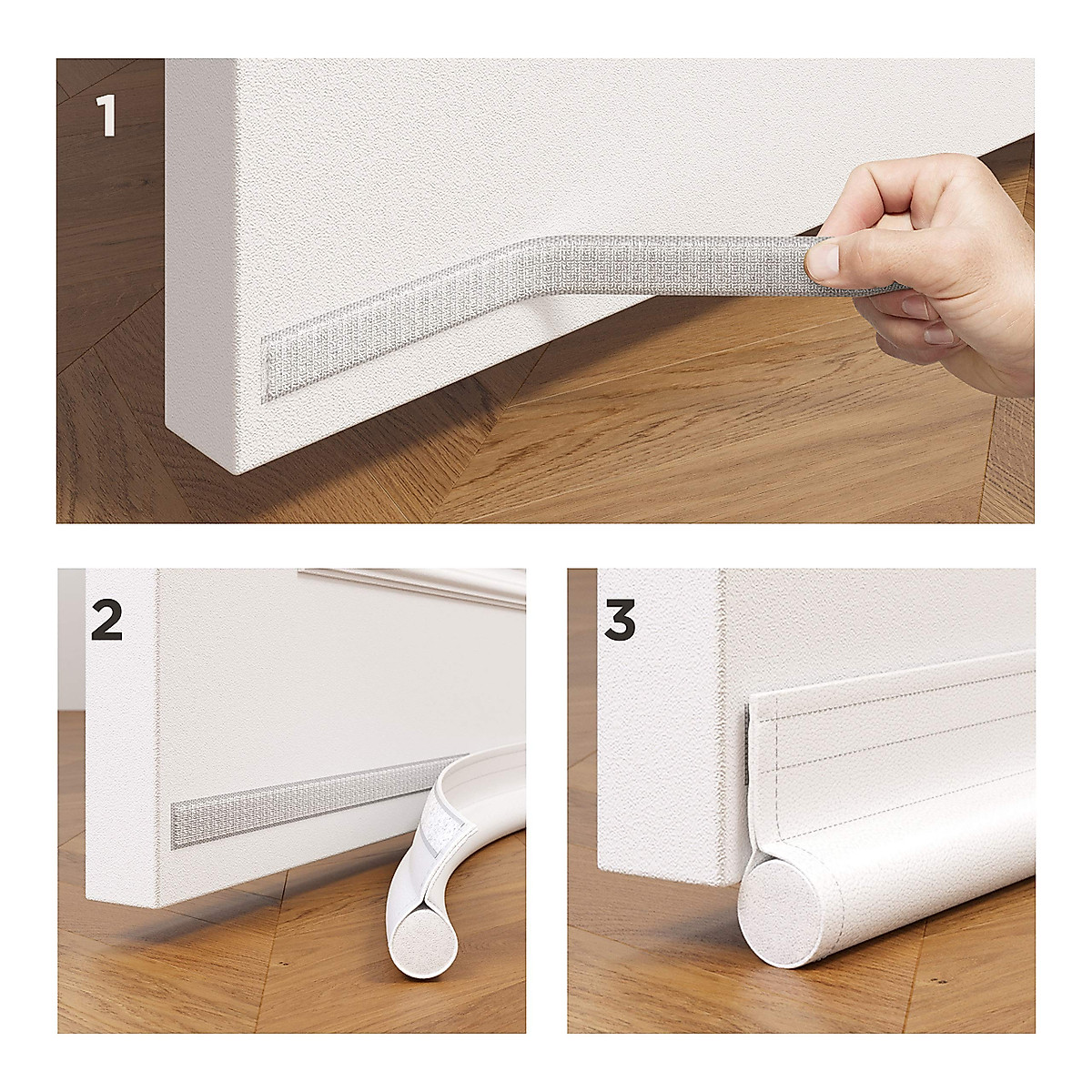 1

2

3