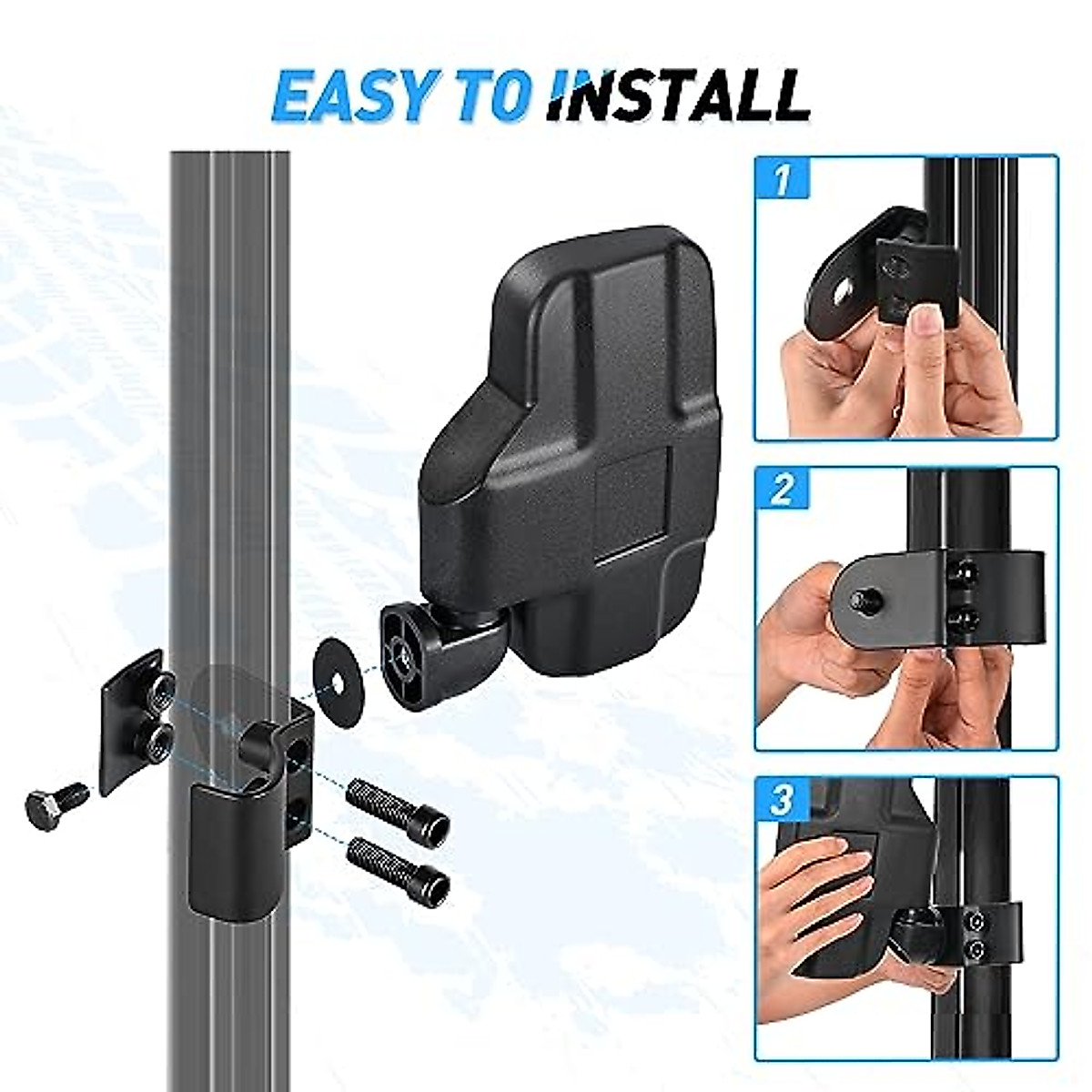 EASY TO INSTALL

1

2

3