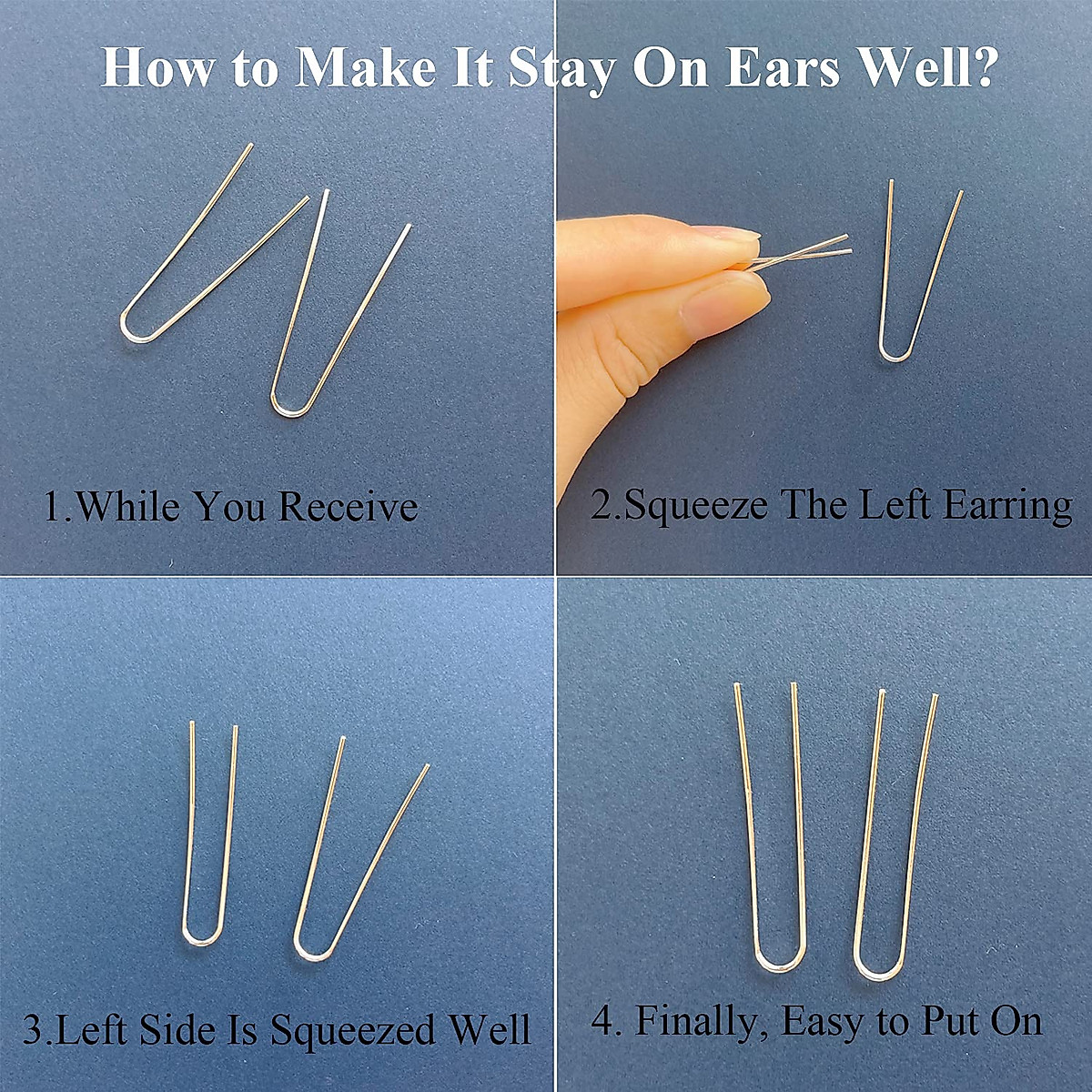 How to Make It Stay On Ears Well?

1.While You Receive

2.Squeeze The Left Earring

3.Left Side Is Squeezed Well

4. Finally, Easy to Put On