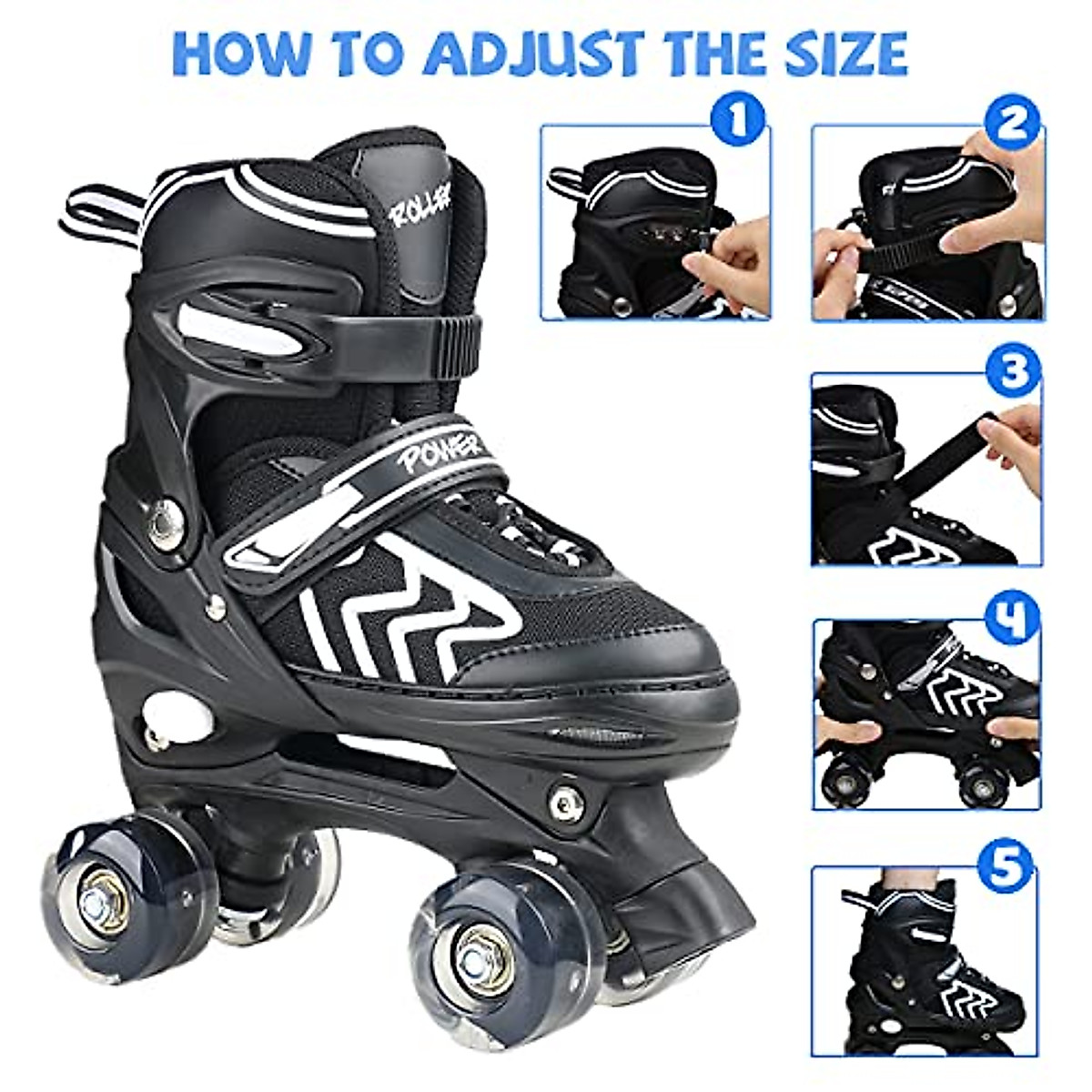 HOW TO ADJUST THE SIZE

ROLLER

POWER

1

2

3

4

5