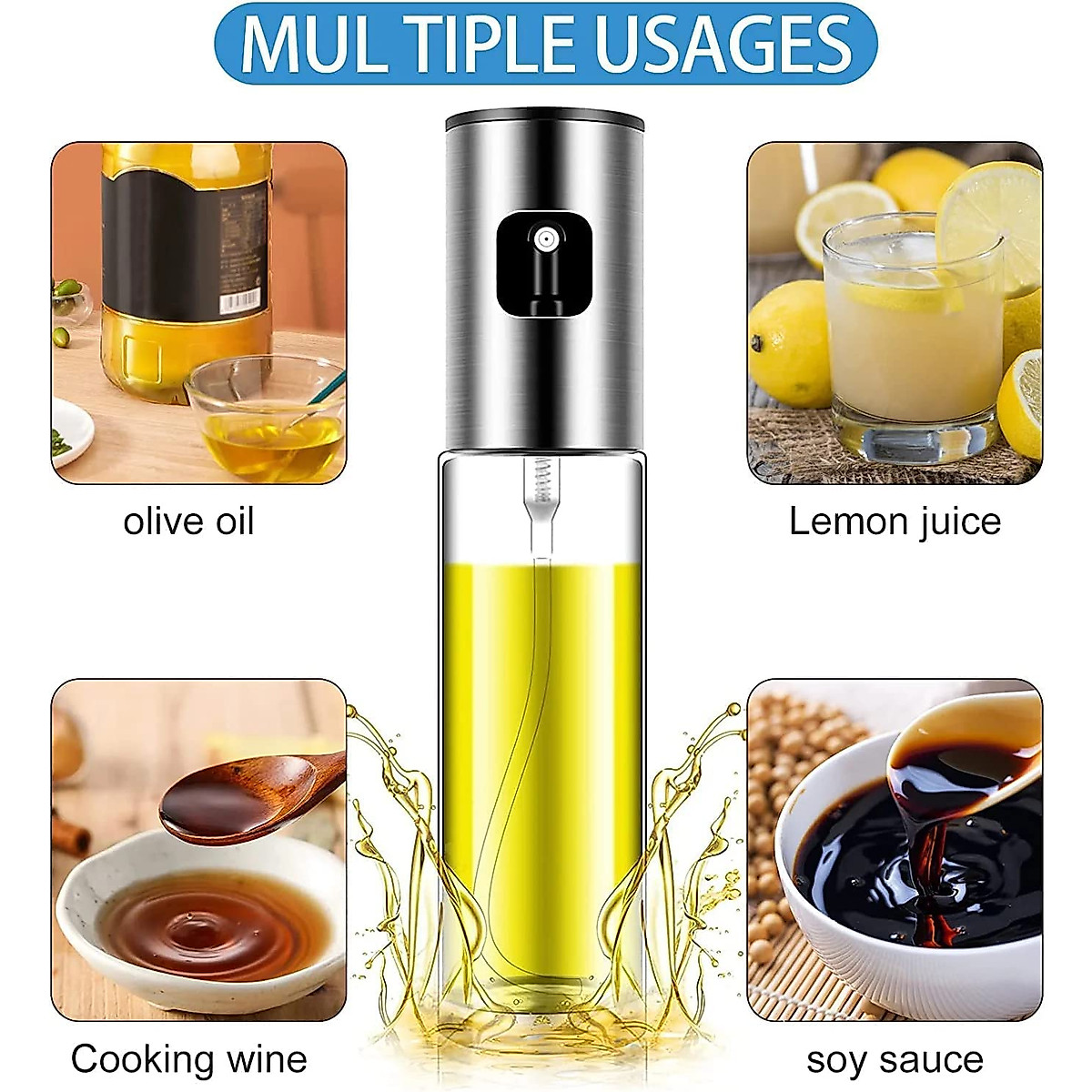 MUL TIPLE USAGES

olive oil

Lemon juice

Cooking wine

soy sauce