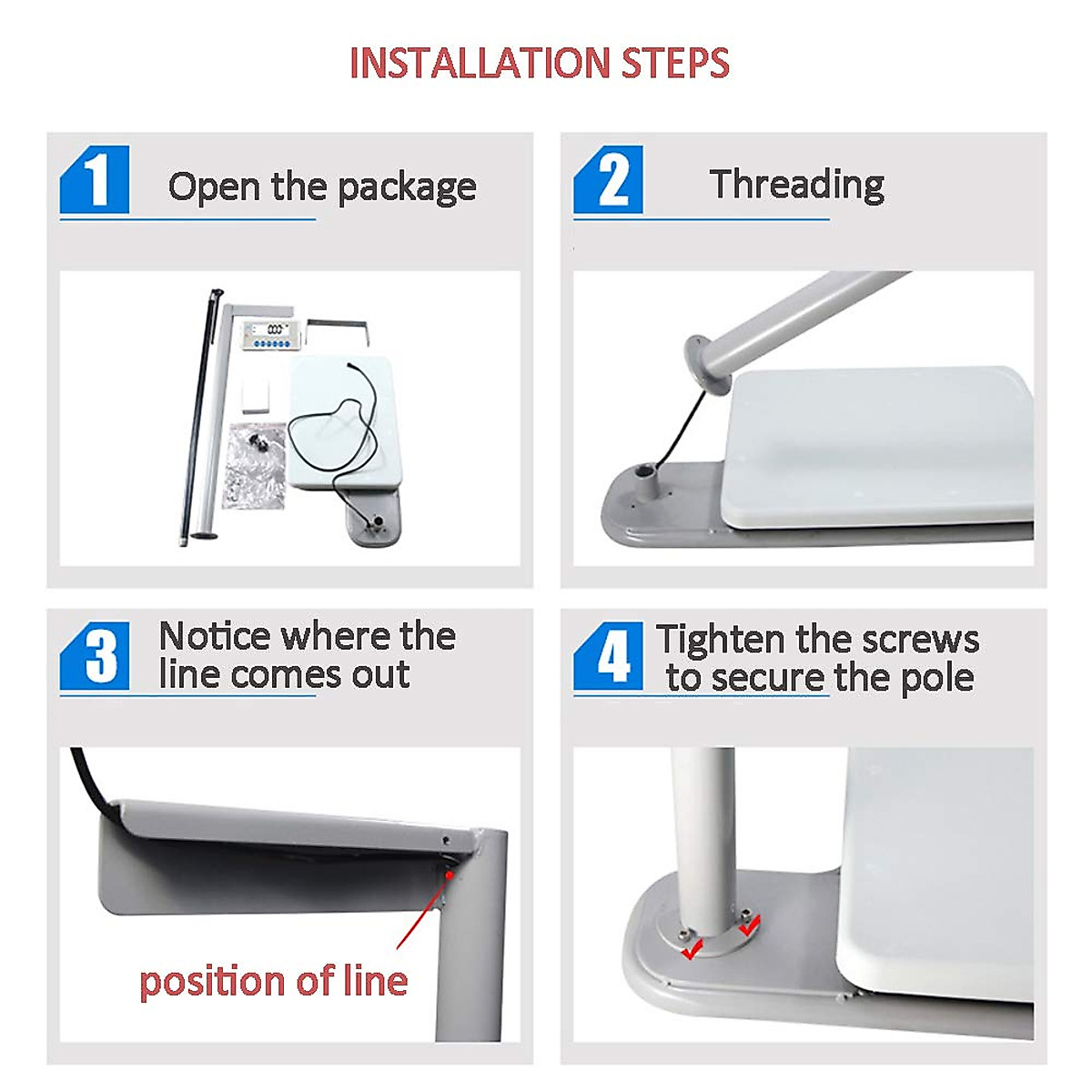 INSTALLATION STEPS

1 Open the package

2 Threading

3 Notice where the line comes out

position of line

4 Tighten the screws to secure the pole