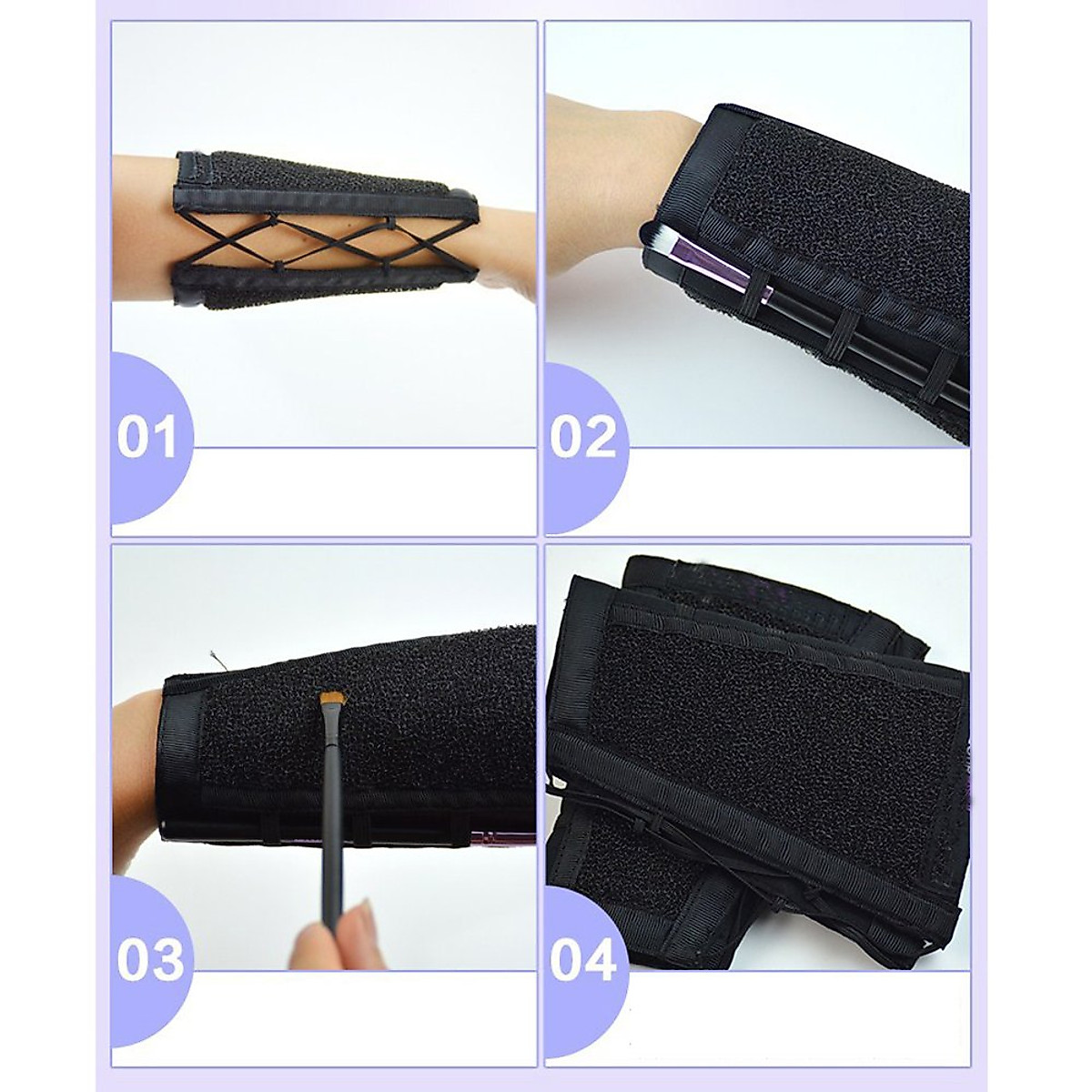 01

02

03

04