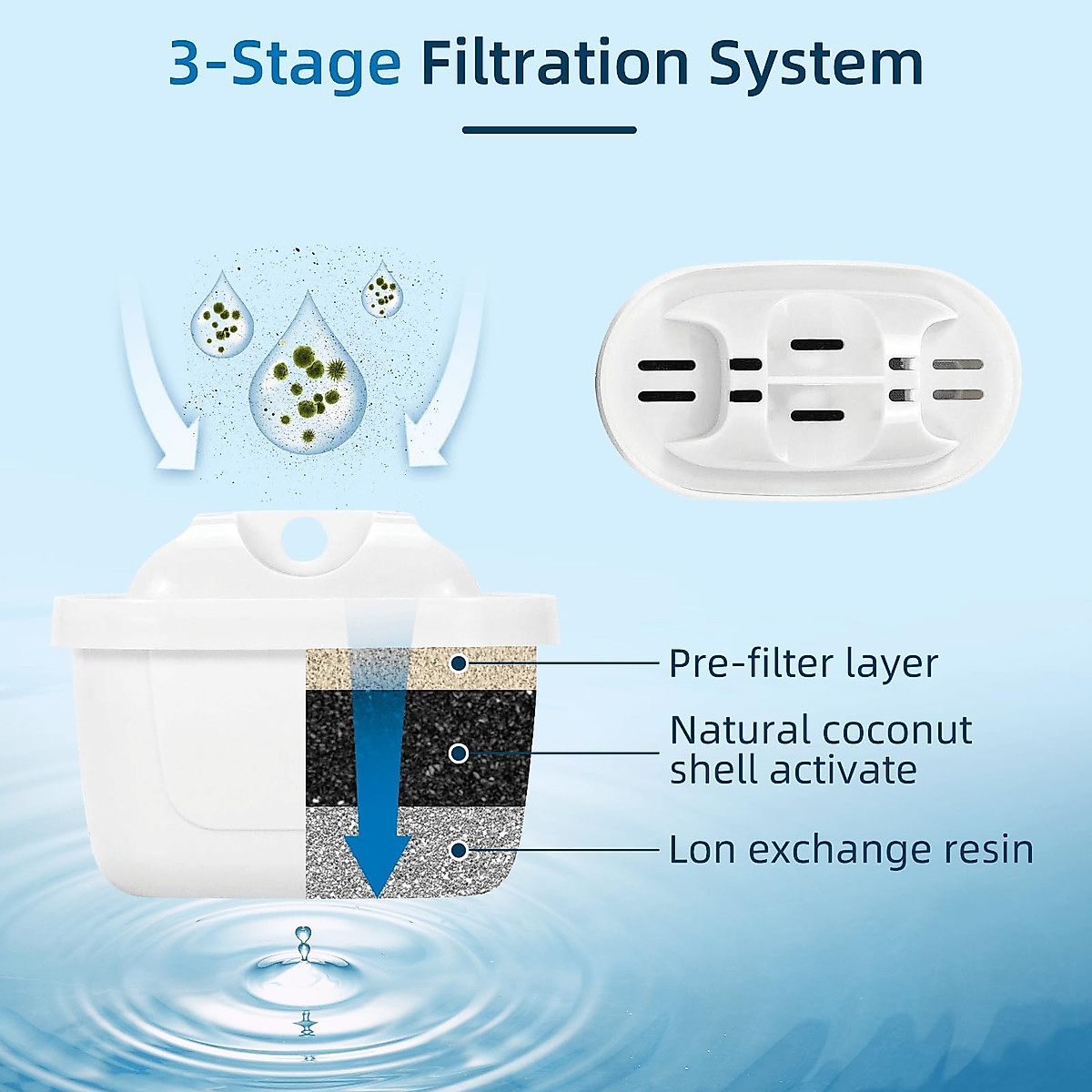 3-Stage Filtration System

Pre-filter layer

Natural coconut shell activate

Lon exchange resin