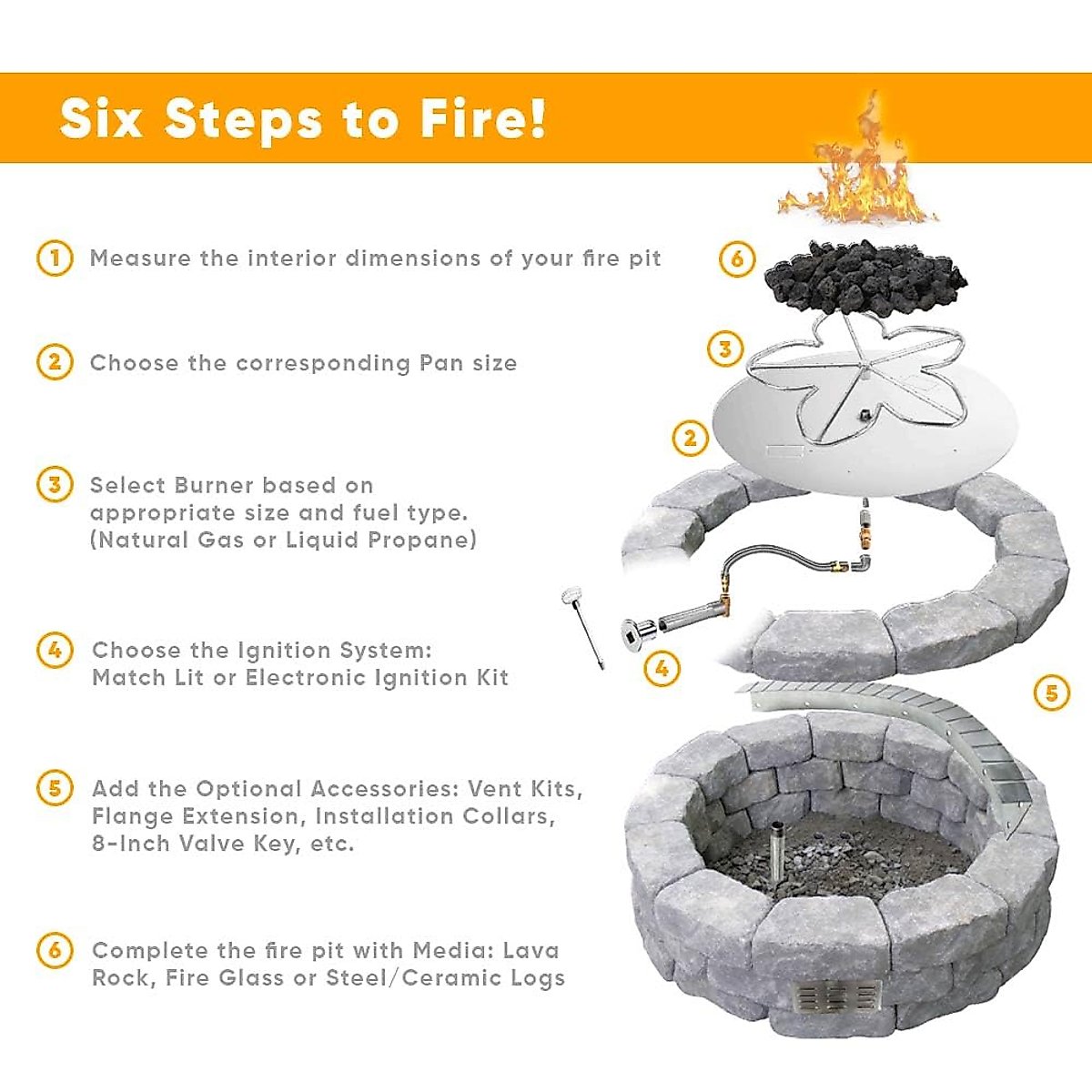 Six Steps to Fire!

1 Measure the interior dimensions of your fire pit

2 Choose the corresponding Pan size

3 Select Burner based on appropriate size and fuel type. (Natural Gas or Liquid Propane)

4 Choose the Ignition System: Match Lit or Electronic Ignition Kit

5 Add the Optional Accessories: Vent Kits, Flange Extension, Installation Collars, 8-Inch Valve Key, etc.

6 Complete the fire pit with Media: Lava Rock, Fire Glass or Steel/Ceramic Logs

6

3

2

4

5