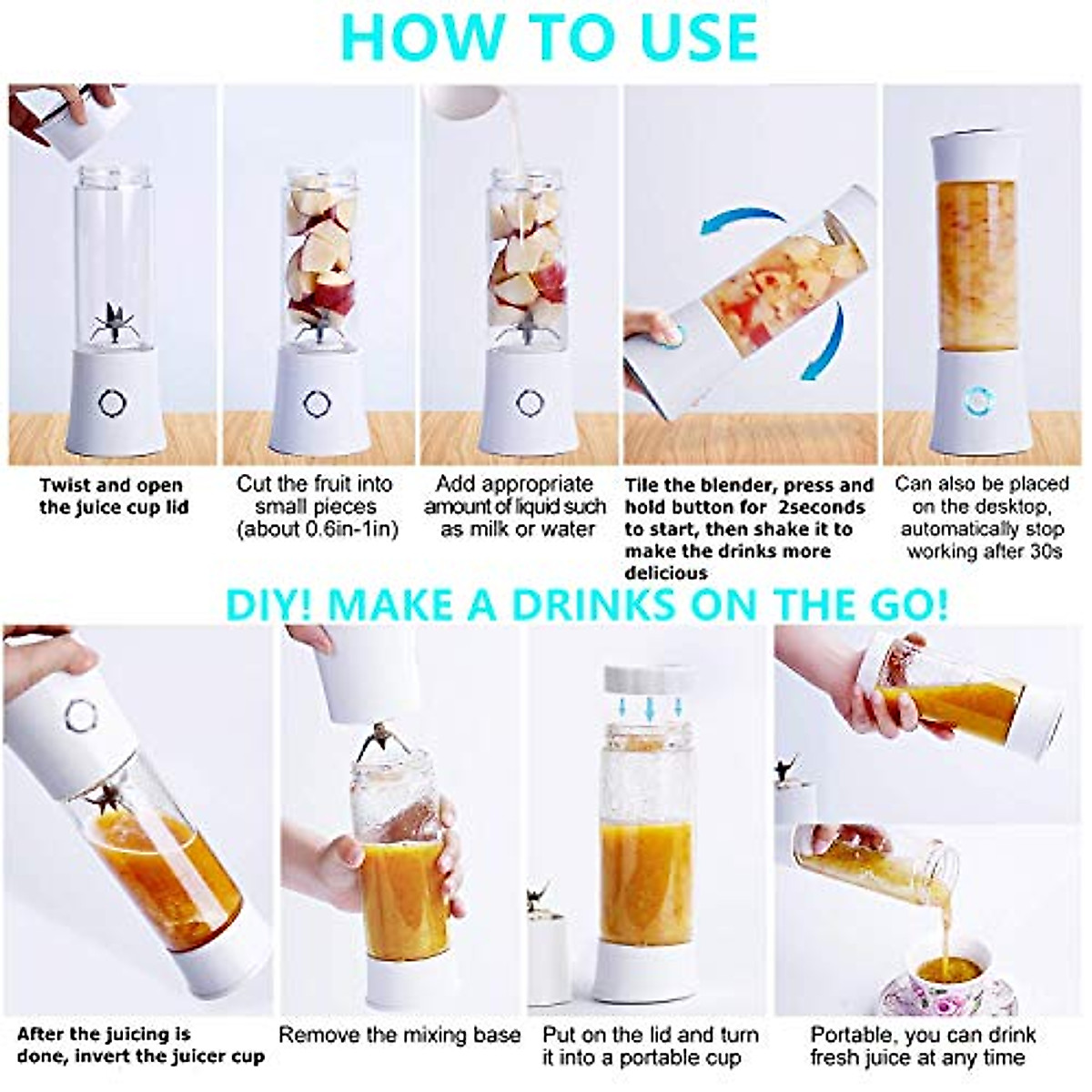 HOW TO USE

Twist and open the juice cup lid

Cut the fruit into small pieces (about 0.6in-1in)

Add appropriate amount of liquid such as milk or water

Tile the blender, press and hold button for 2seconds to start, then shake it to make the drinks more delicious

Can also be placed on the desktop, automatically stop working after 30s

DIY! MAKE A DRINKS ON THE GO!

After the juicing is done, invert the juicer cup

Remove the mixing base

Put on the lid and turn it into a portable cup

Portable, you can drink fresh juice at any time