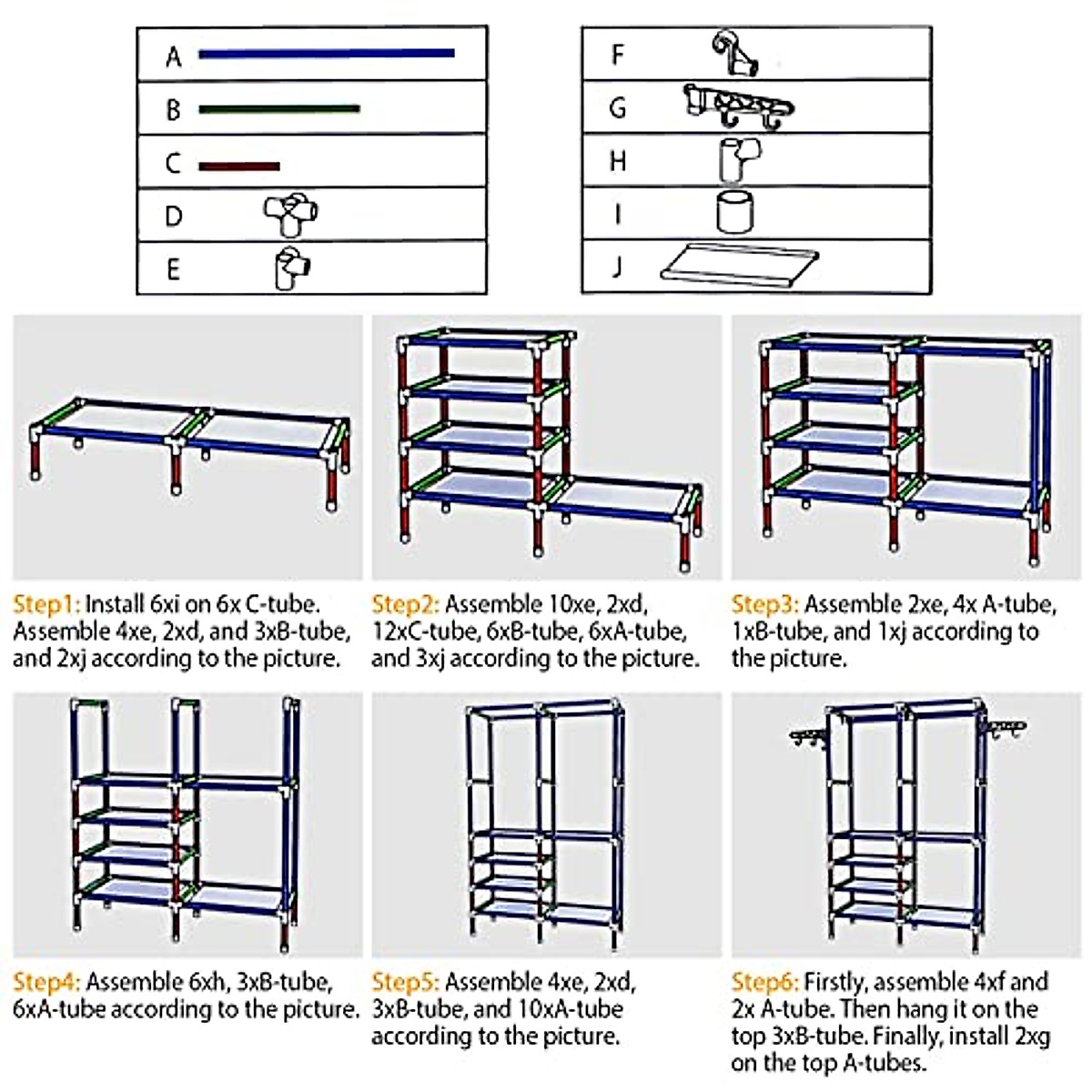 A
B
C
D
E

F
G
H
I
J

Step1: Install 6xi on 6x C-tube. Assemble 4xe, 2xd, and 3xB-tube, and 2xj according to the picture.

Step2: Assemble 10xe, 2xd, 12xC-tube, 6xB-tube, 6xA-tube, and 3xj according to the picture.

Step3: Assemble 2xe, 4x A-tube, 1xB-tube, and 1xj according to the picture.

Step4: Assemble 6xh, 3xB-tube, 6xA-tube according to the picture.

Step5: Assemble 4xe, 2xd, 3xB-tube, and 10xA-tube according to the picture.

Step6: Firstly, assemble 4xf and 2x A-tube. Then hang it on the top 3xB-tube. Finally, install 2xg on the top A-tubes.