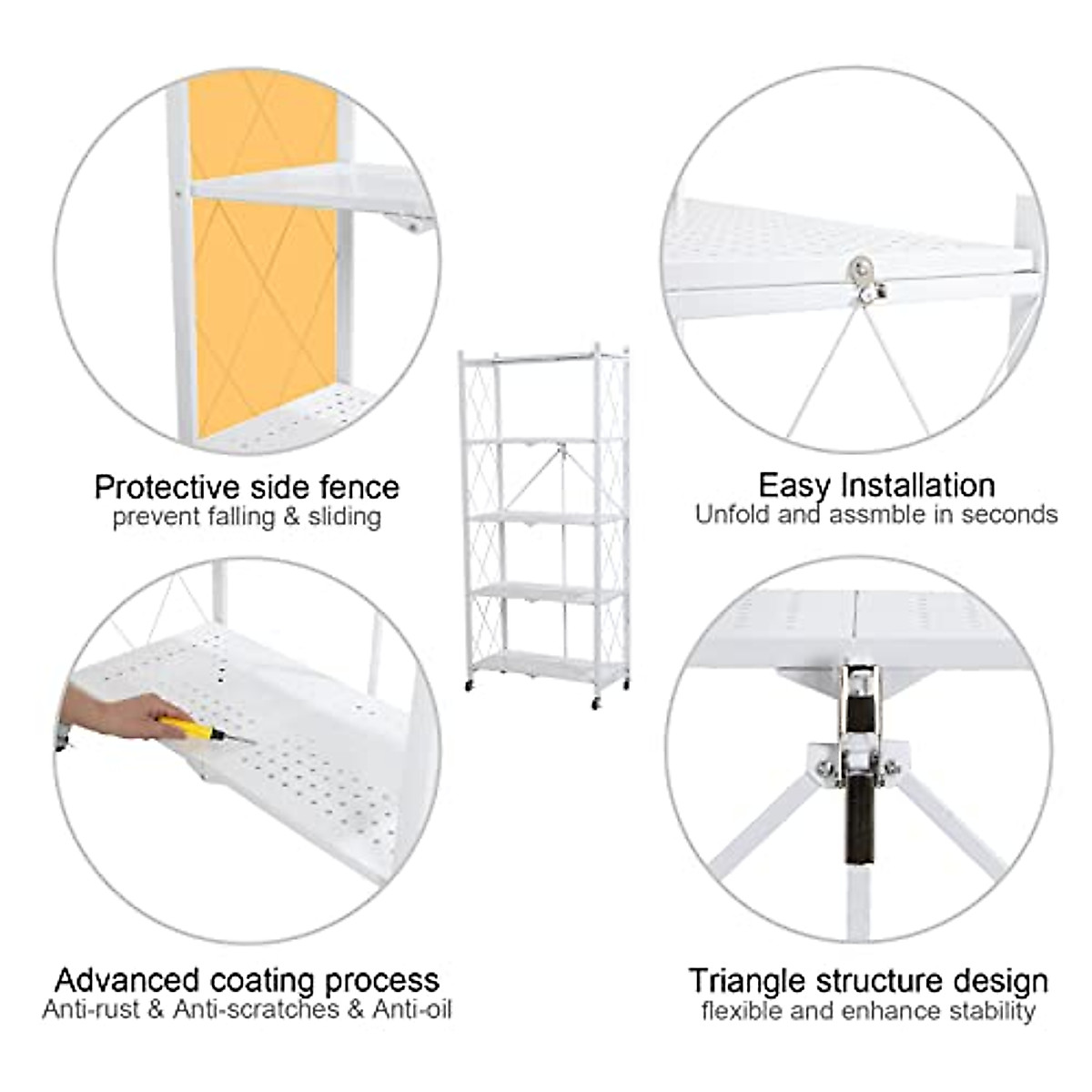 Protective side fence
prevent falling & sliding

Easy Installation
Unfold and assmble in seconds

Advanced coating process
Anti-rust & Anti-scratches & Anti-oil

Triangle structure design
flexible and enhance stability