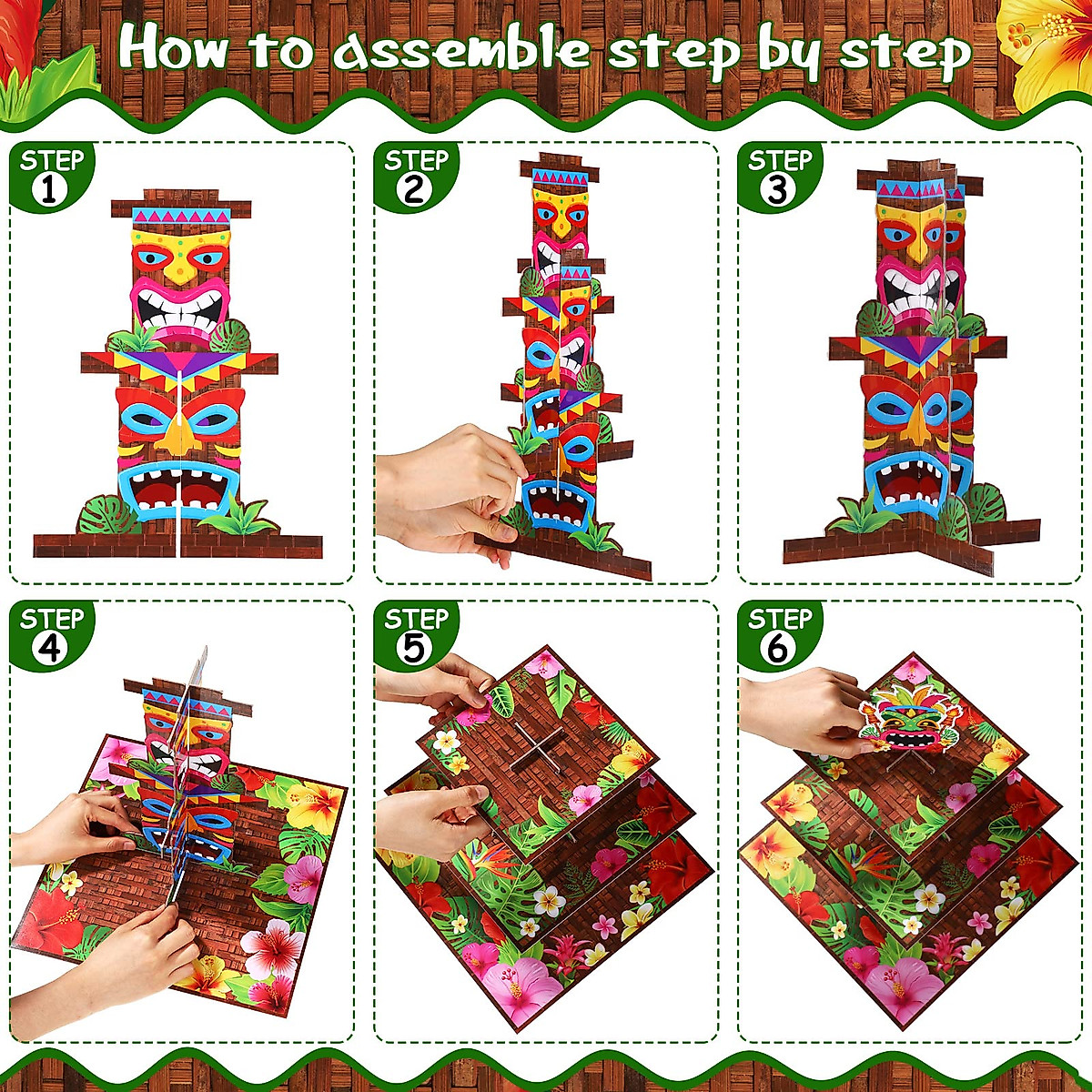 How to assemble step by step

STEP 1

STEP 2

STEP 3

STEP 4

STEP 5

STEP 6