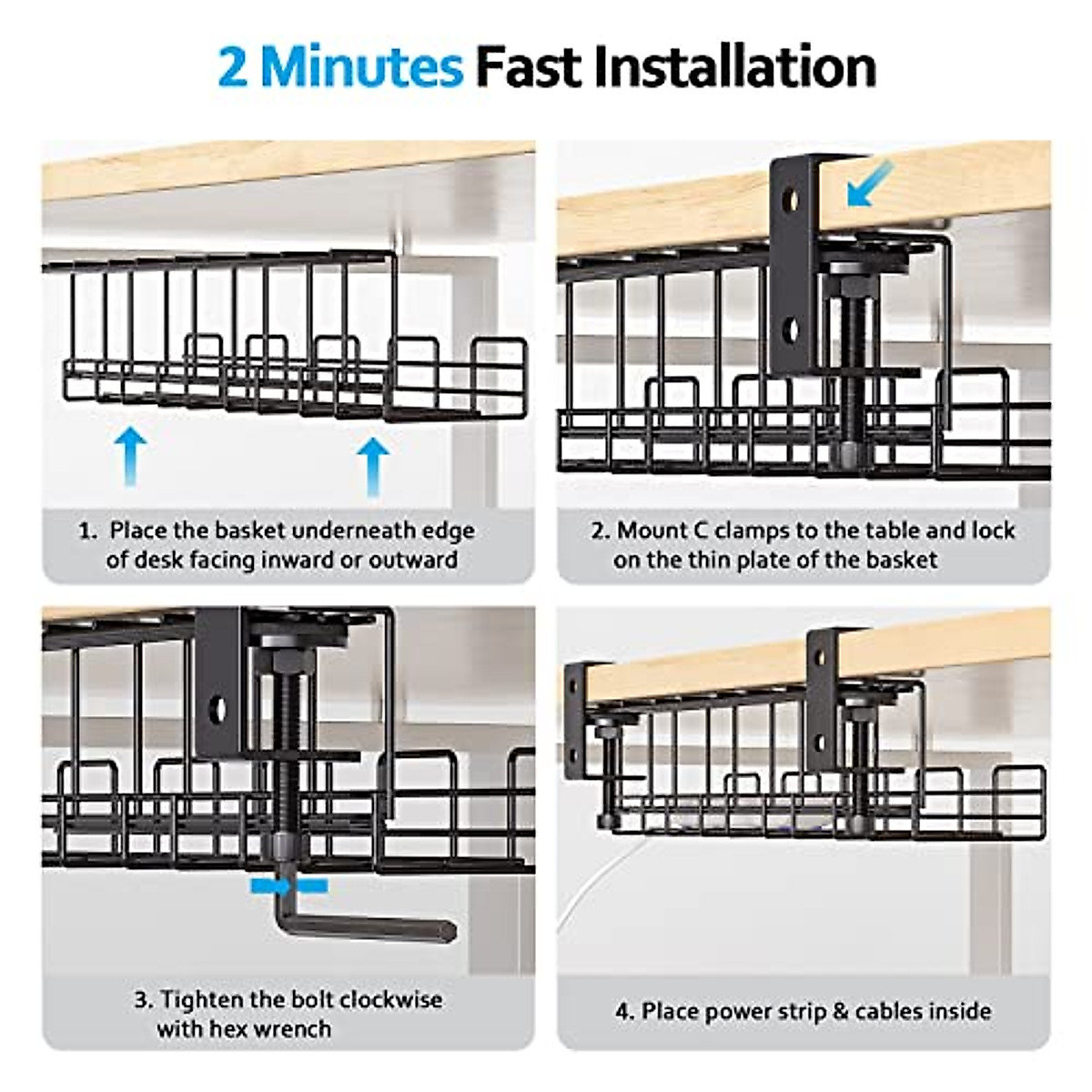 2 Minutes Fast Installation

1. Place the basket underneath edge of desk facing inward or outward

2. Mount C clamps to the table and lock on the thin plate of the basket

3. Tighten the bolt clockwise with hex wrench

4. Place power strip & cables inside