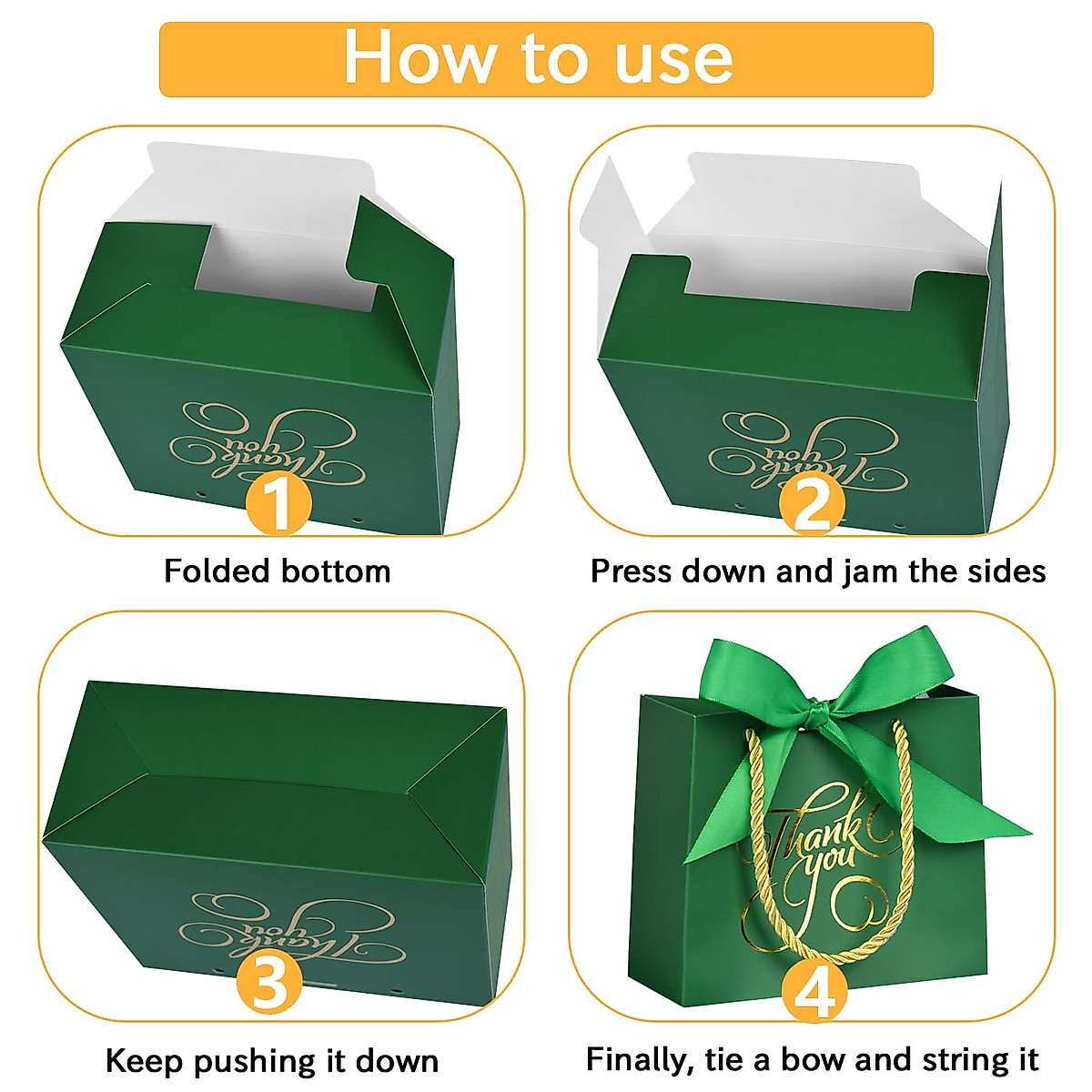 How to use

Thank you

1

Folded bottom

Thank you

2

Press down and jam the sides

Thank you

3

Keep pushing it down

Thank you

4

Finally, tie a bow and string it