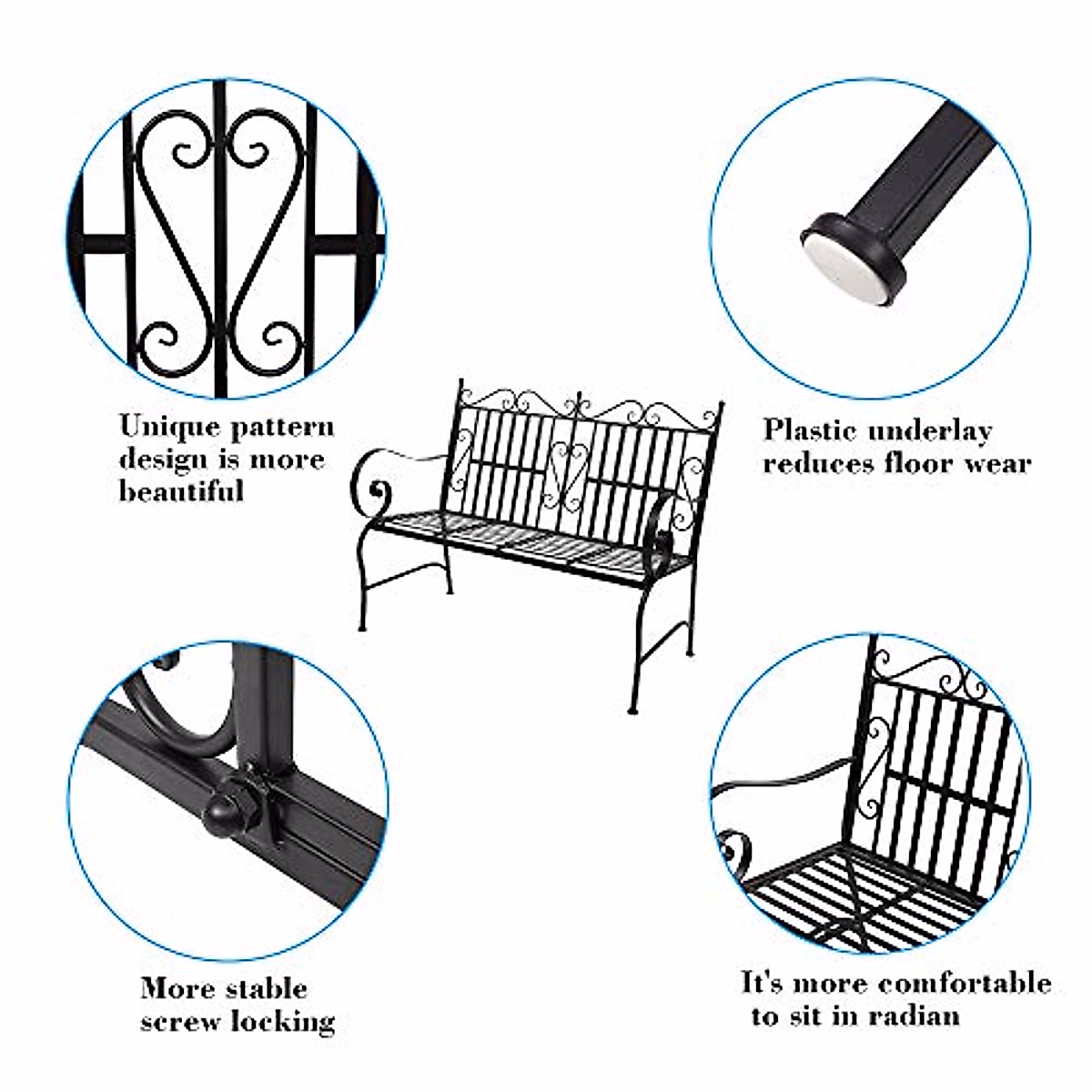 Unique pattern design is more beautiful

Plastic underlay reduces floor wear

More stable screw locking

It's more comfortable to sit in radian